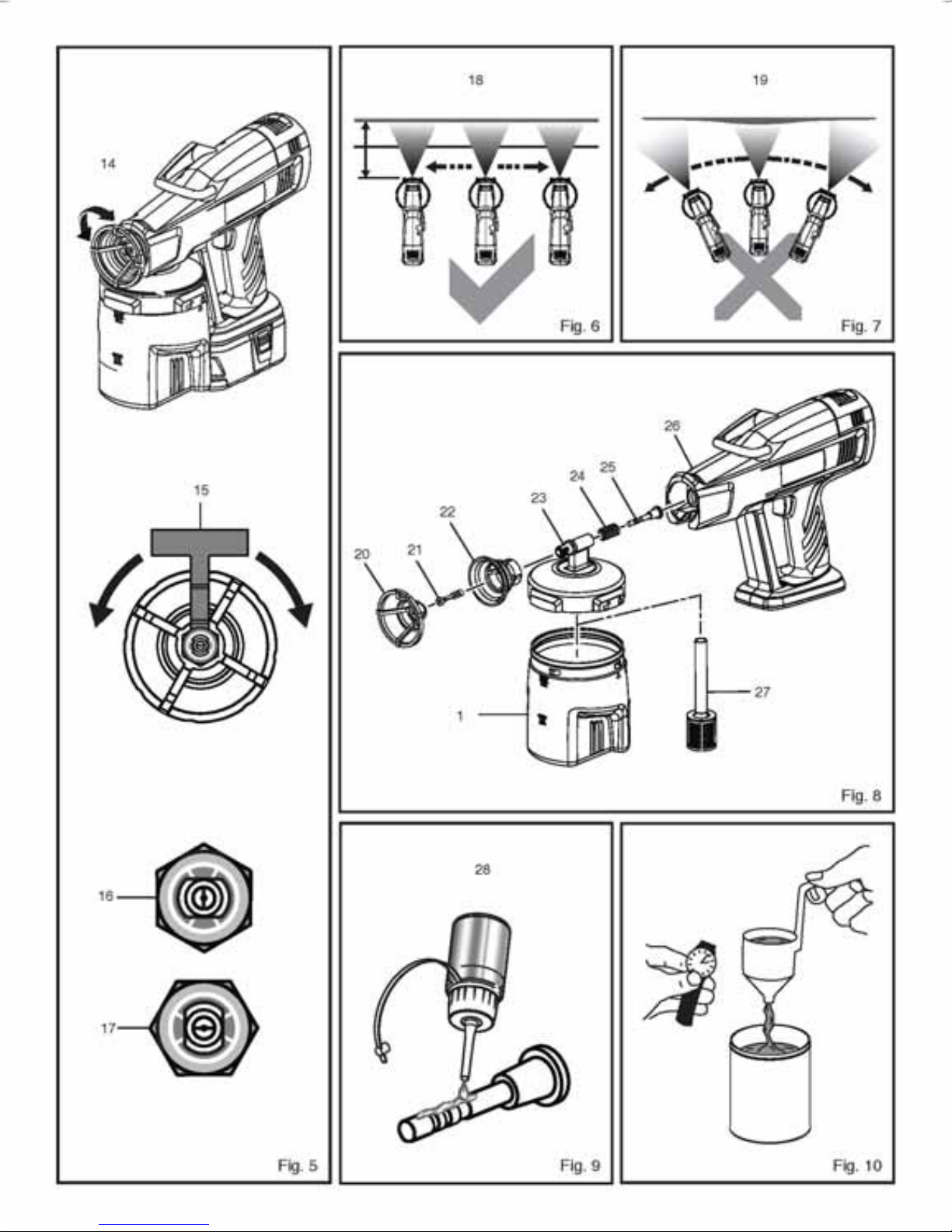 14

15

16

17

Fig. 5

18

Fig. 6

19

Fig. 7

26

25

24

23

22

21

20

1

27

Fig. 8

28

Fig. 9

Fig. 10