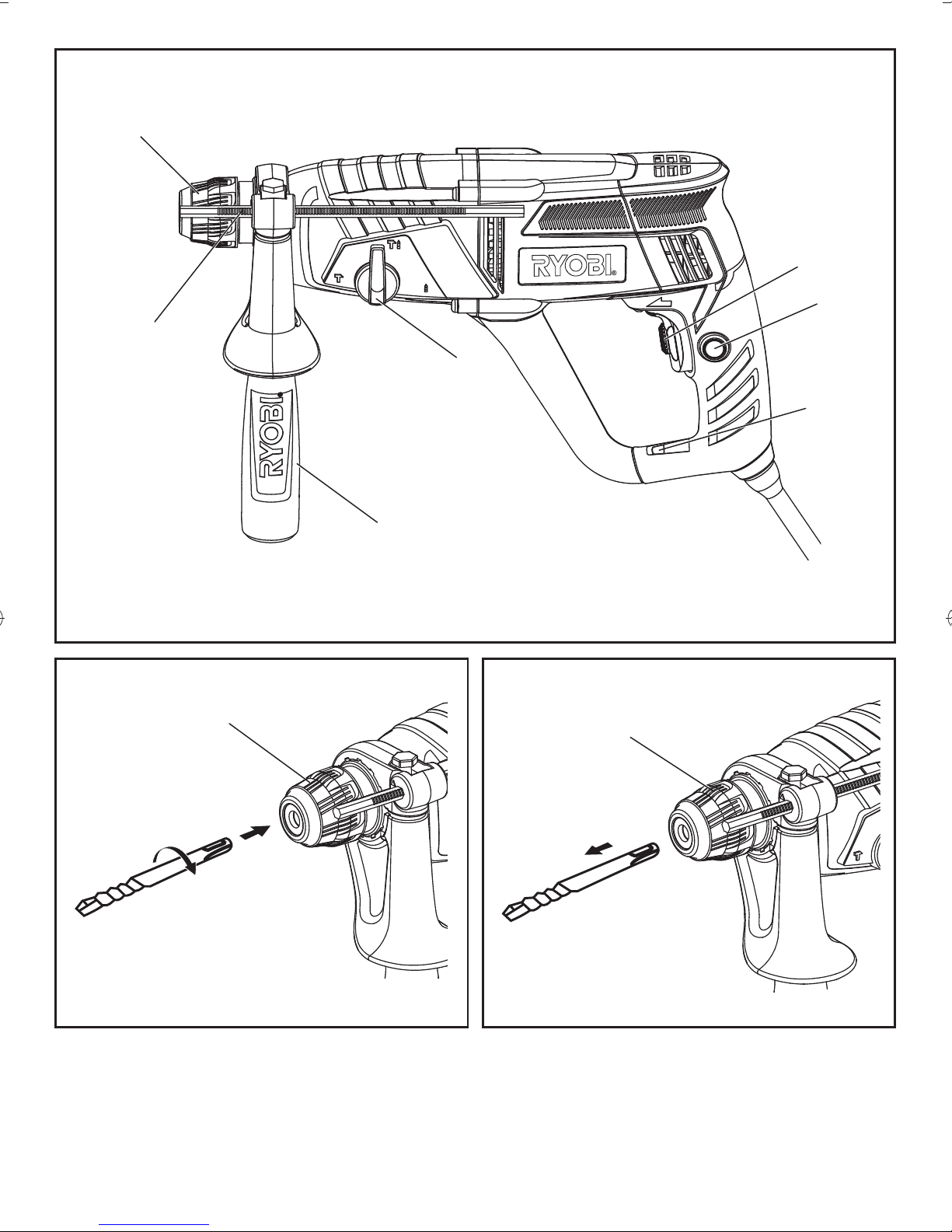 RYOBI

RYOBI