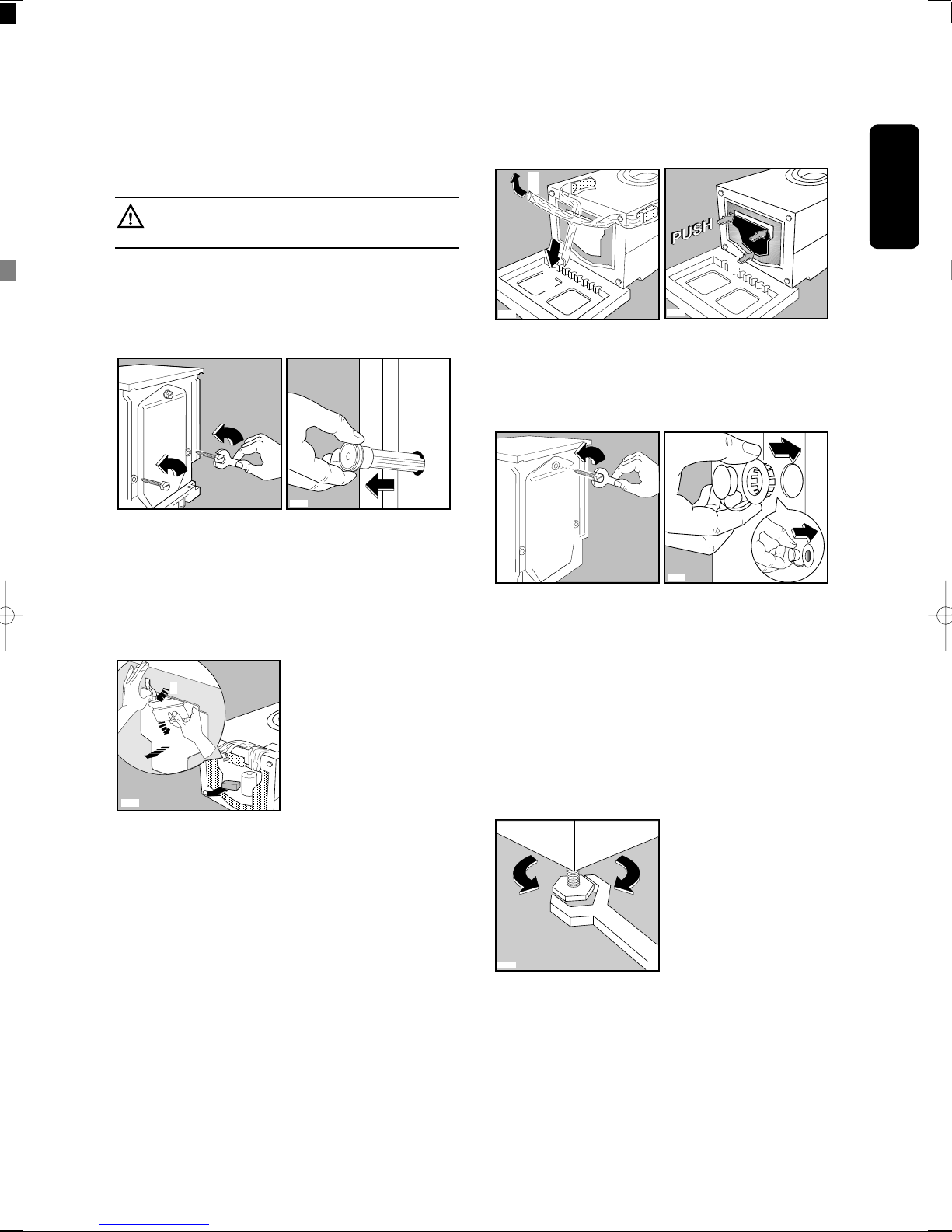 PUSH