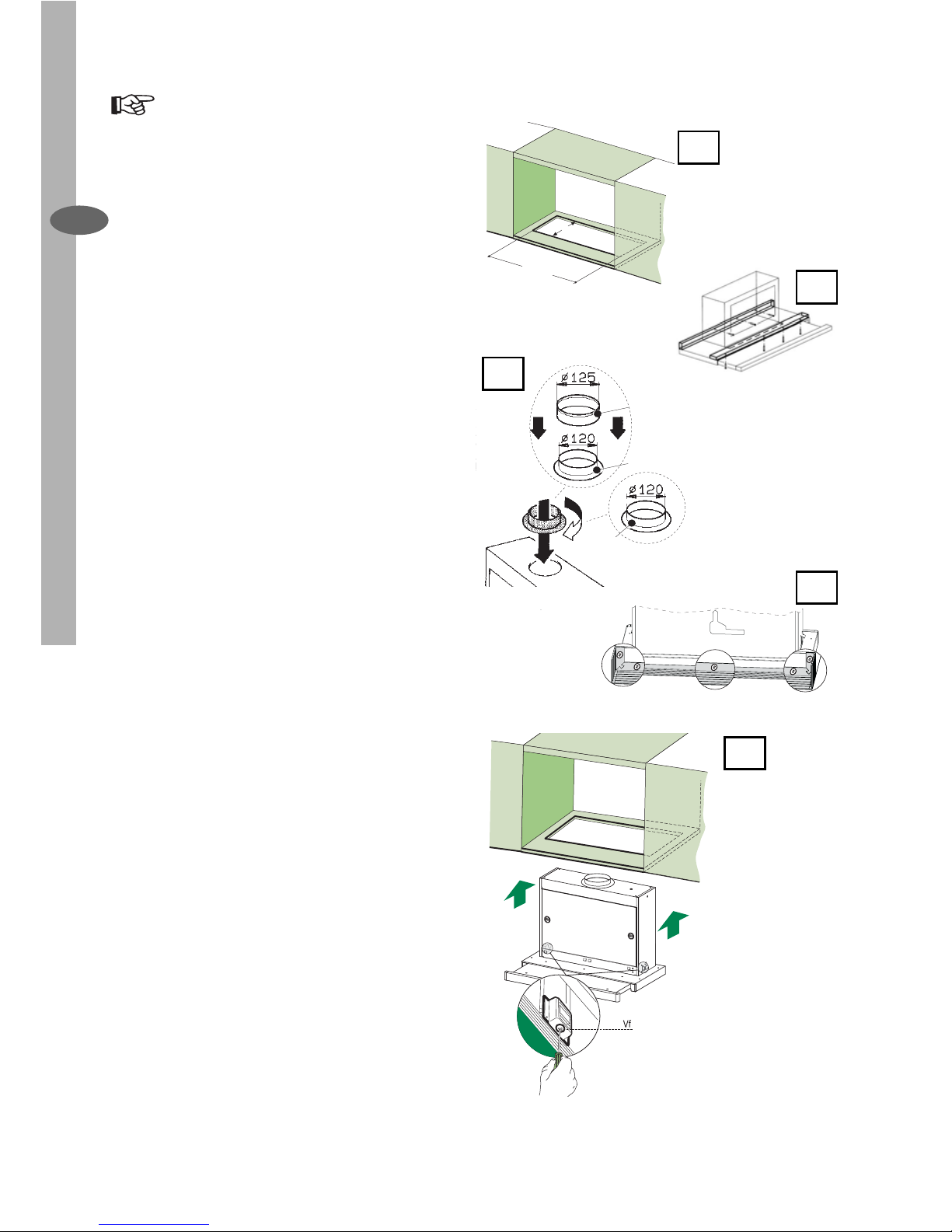 ø125

ø120

ø120

Vf