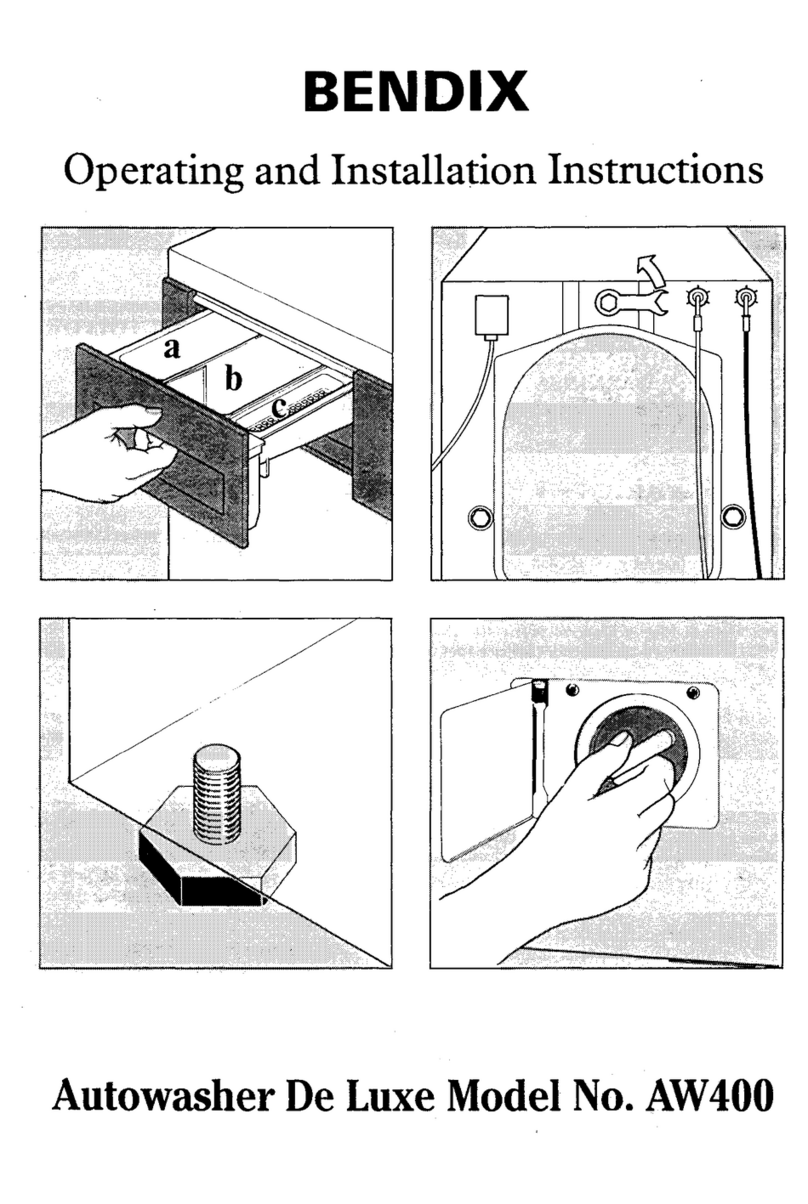 BENDIX

Operating and Installation Instructions

a
b
c

Autowasher De Luxe Model No. AW400