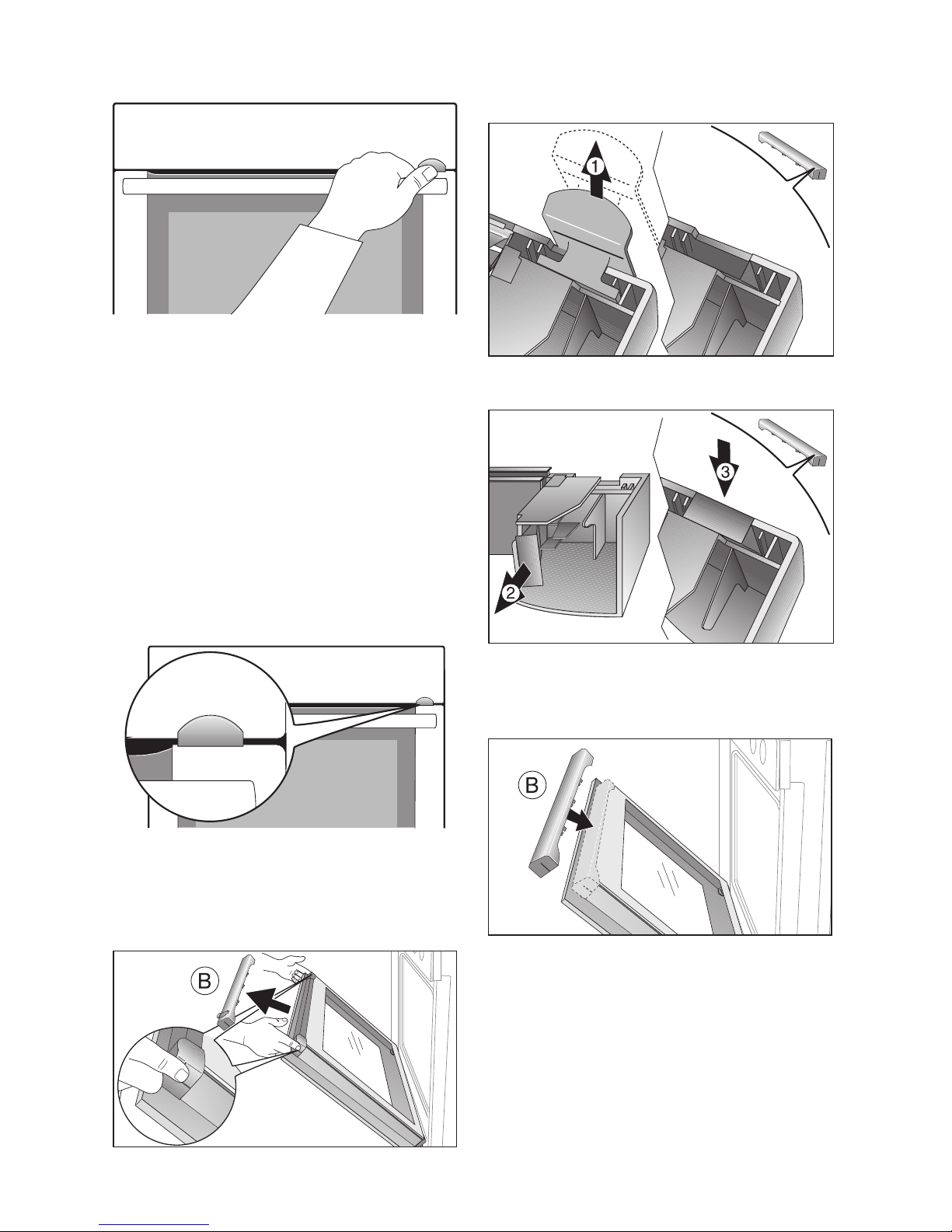 1

3

2

B

B