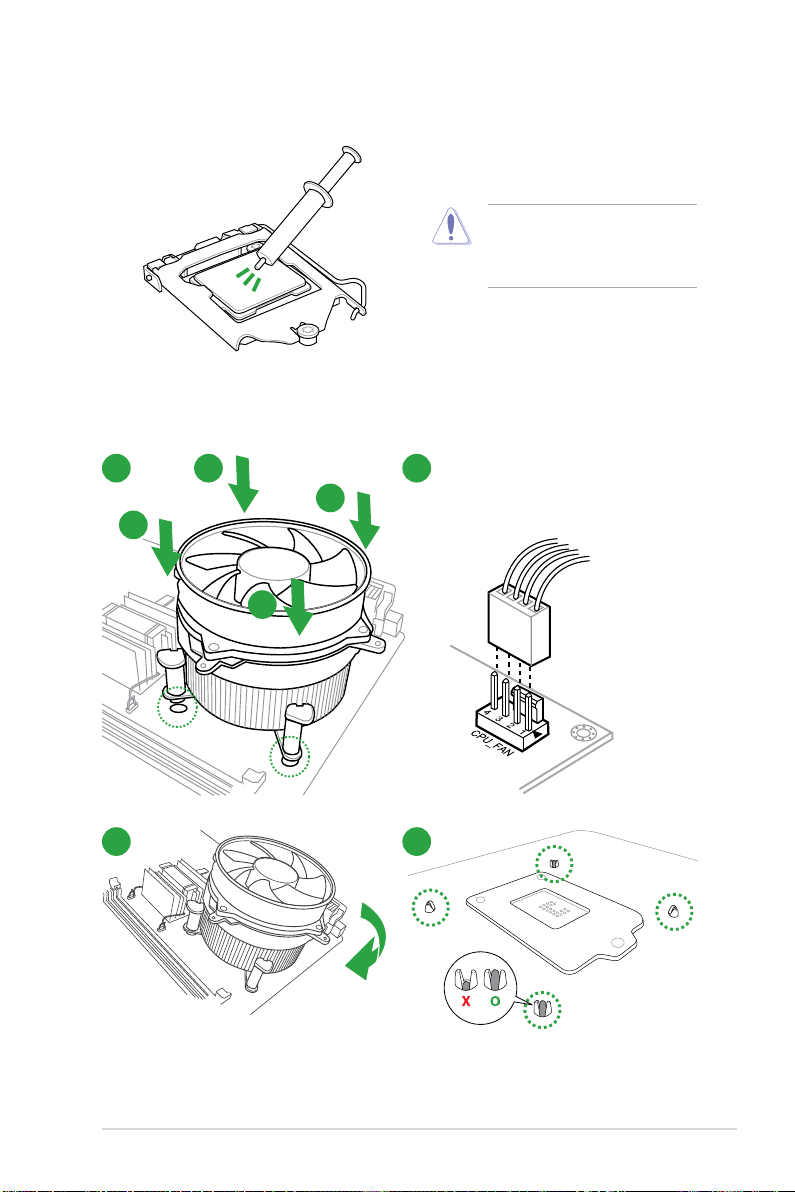 CPU_FAN

X O