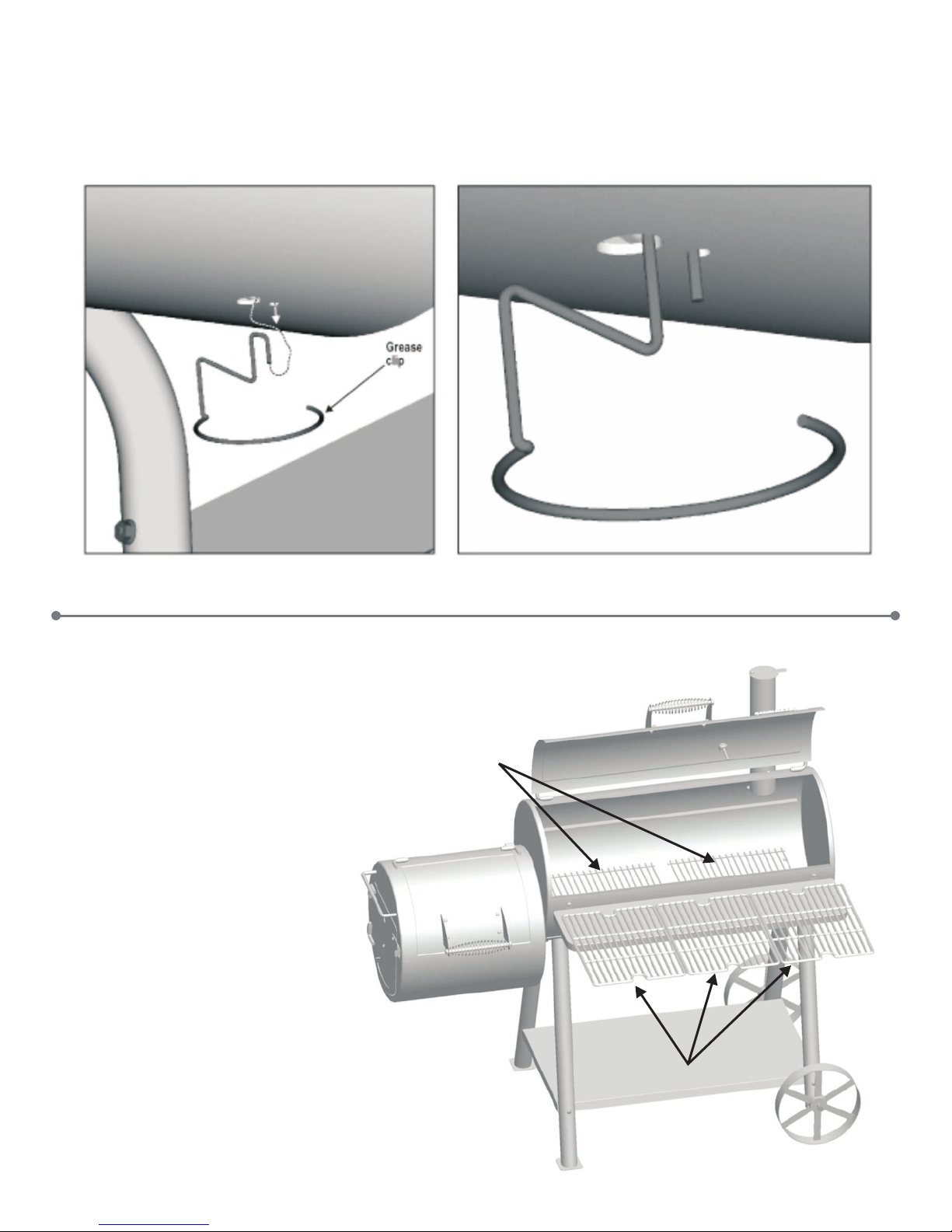 Grease clip