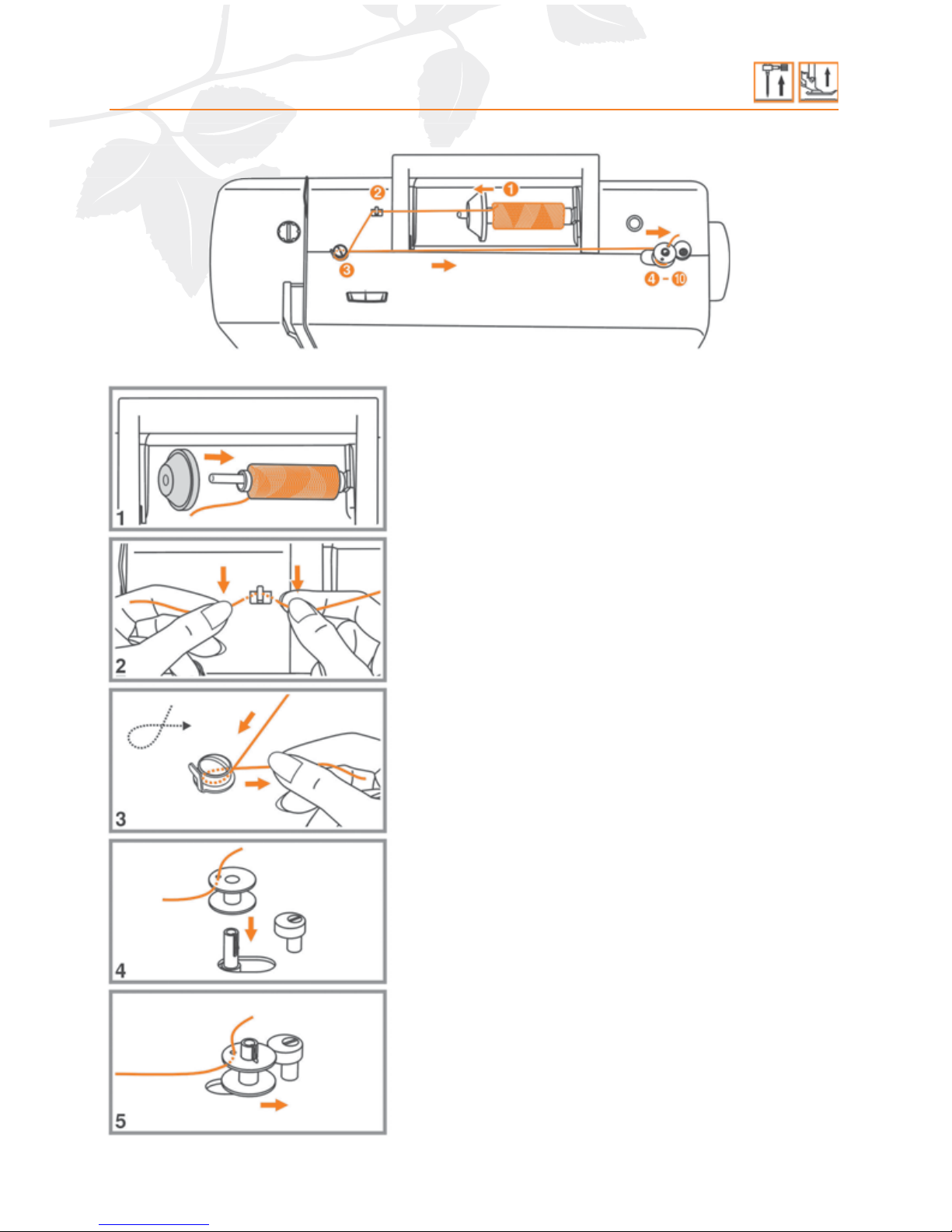 1
2
3
4 - 10

1

2

3

4

5