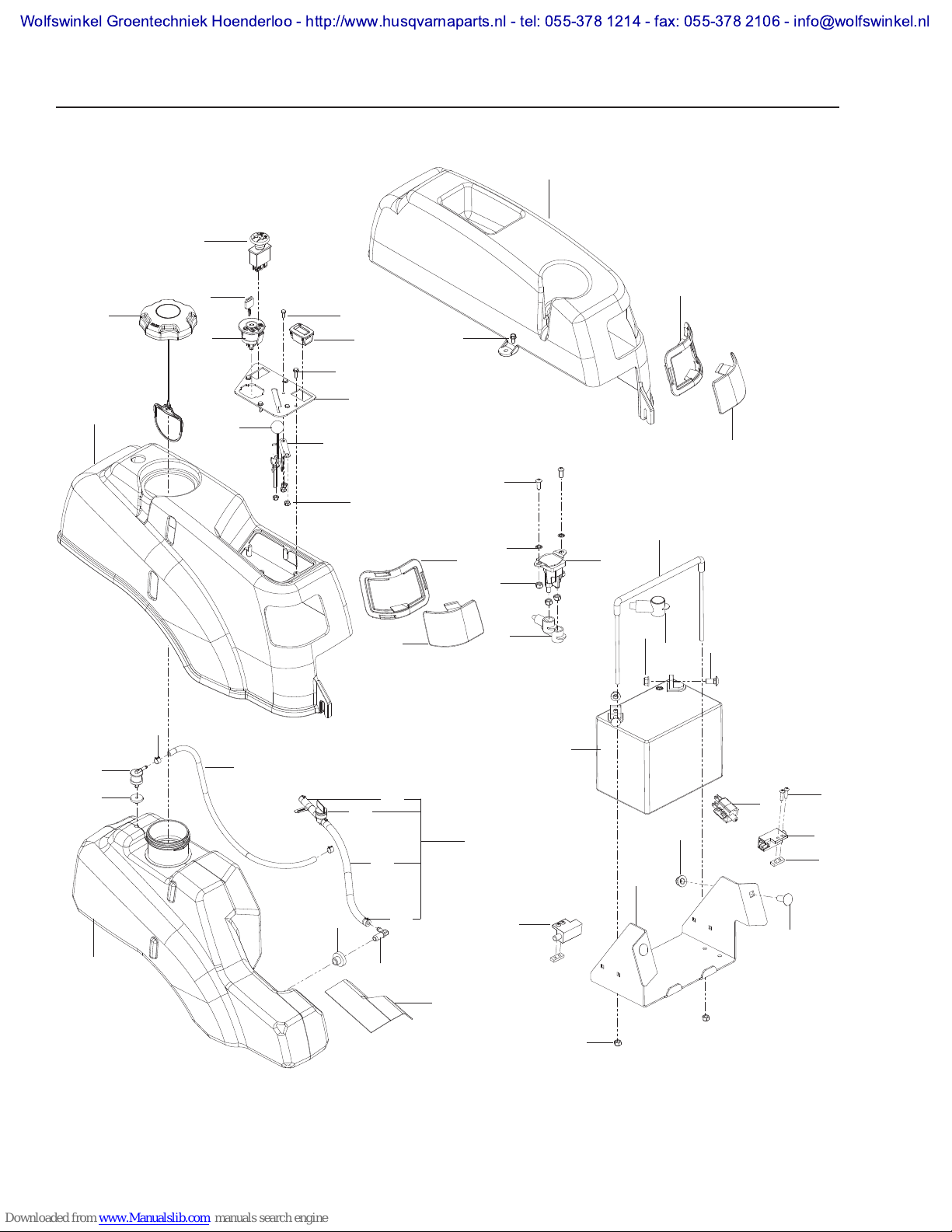 Wolfswinkel Groentechniek Hoenderloo - http://www.husqvarnaparts.nl - tel: 055-378 1214 - fax: 055-378 2106 - info@wolfswinkel.nl

Downloaded from www.Manualslib.com manuals search engine