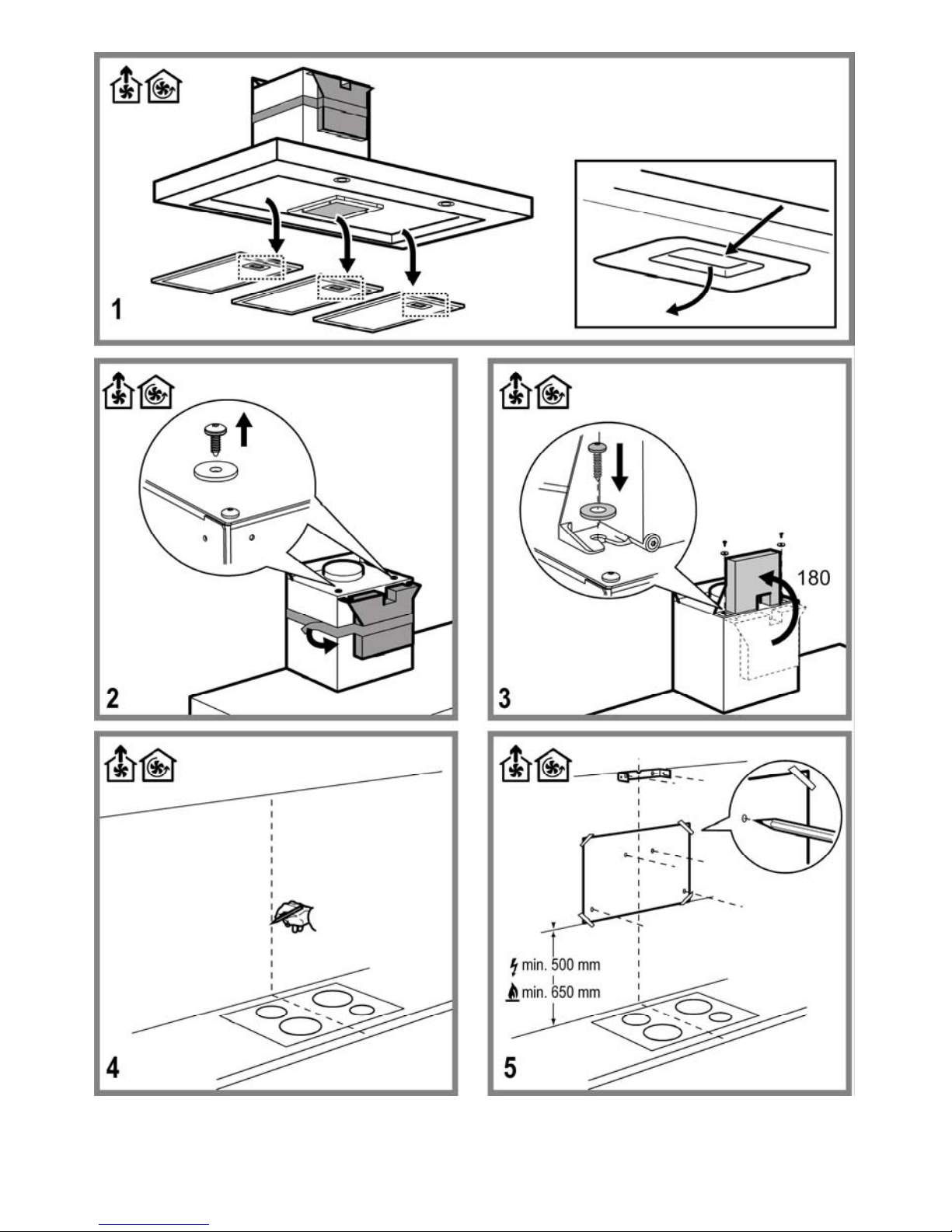 1

2

180

3

4

min. 500 mm

min. 650 mm

5