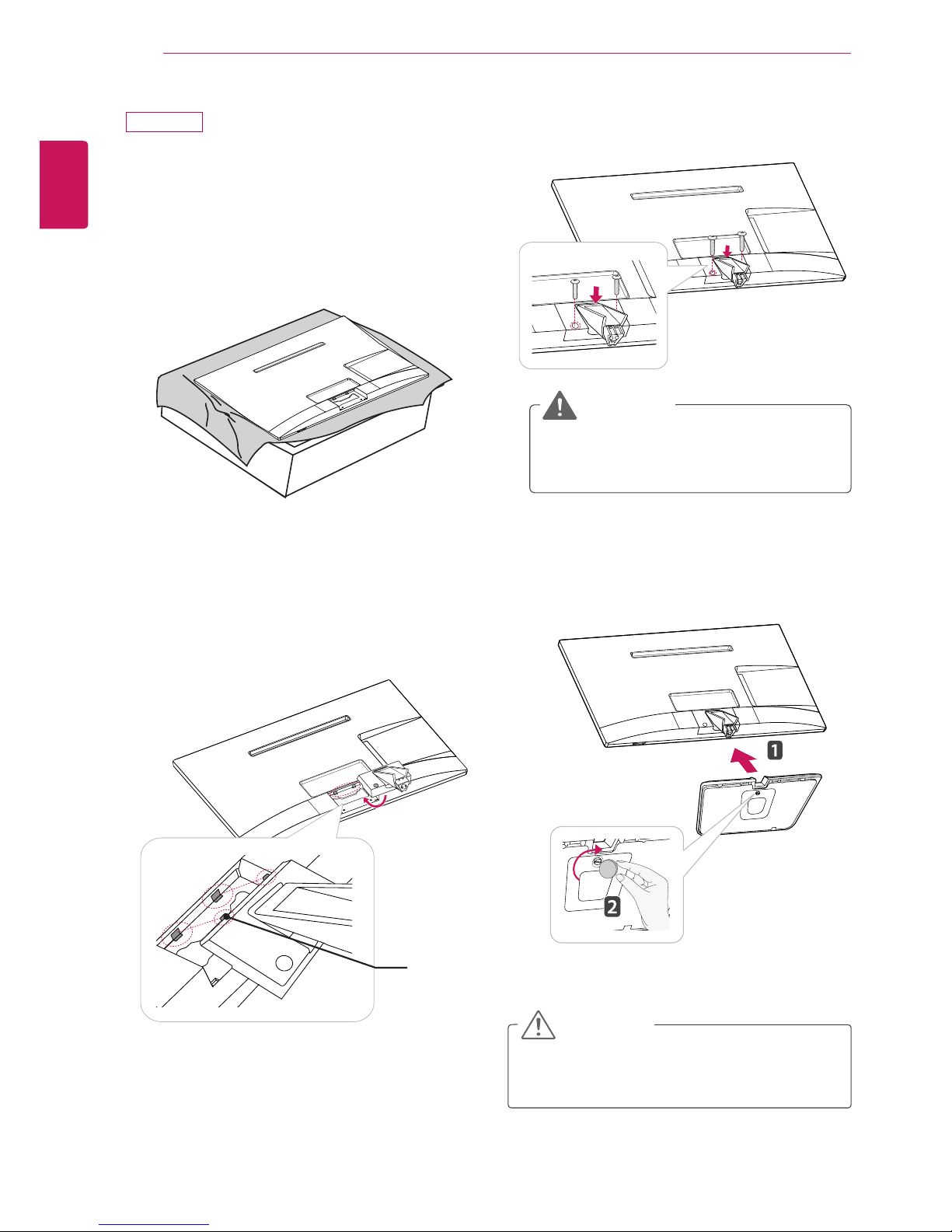 1
2