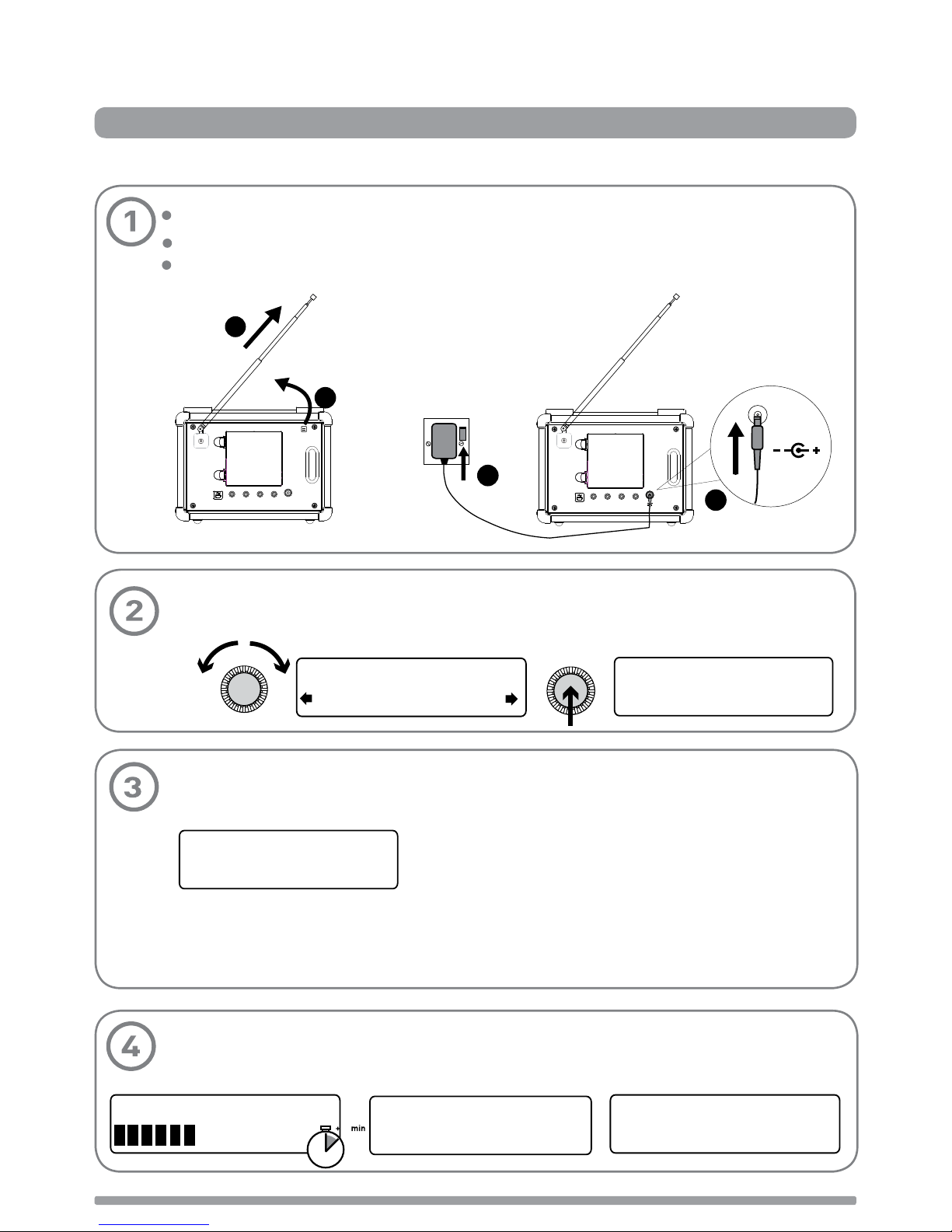 1

2

3

4

min