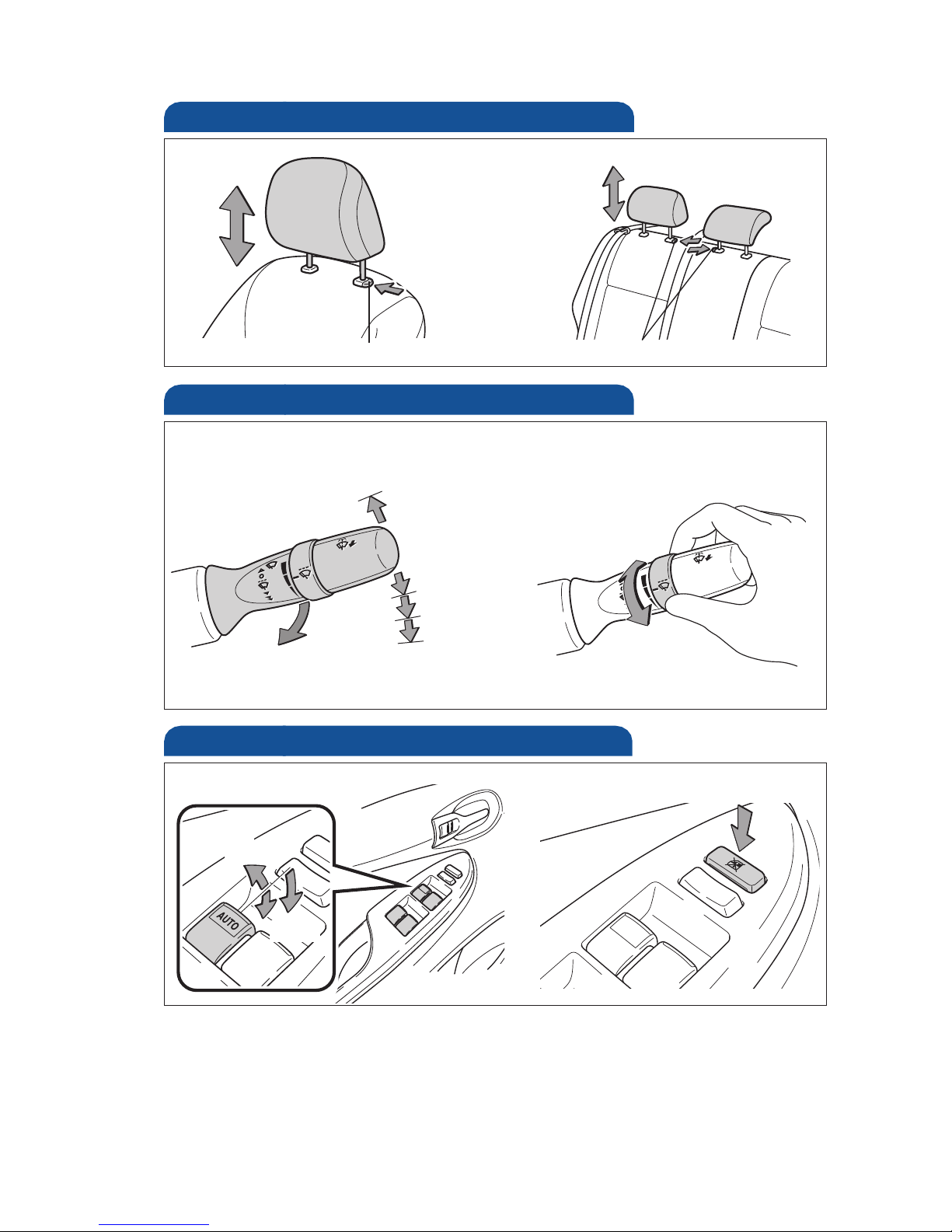 AUTO