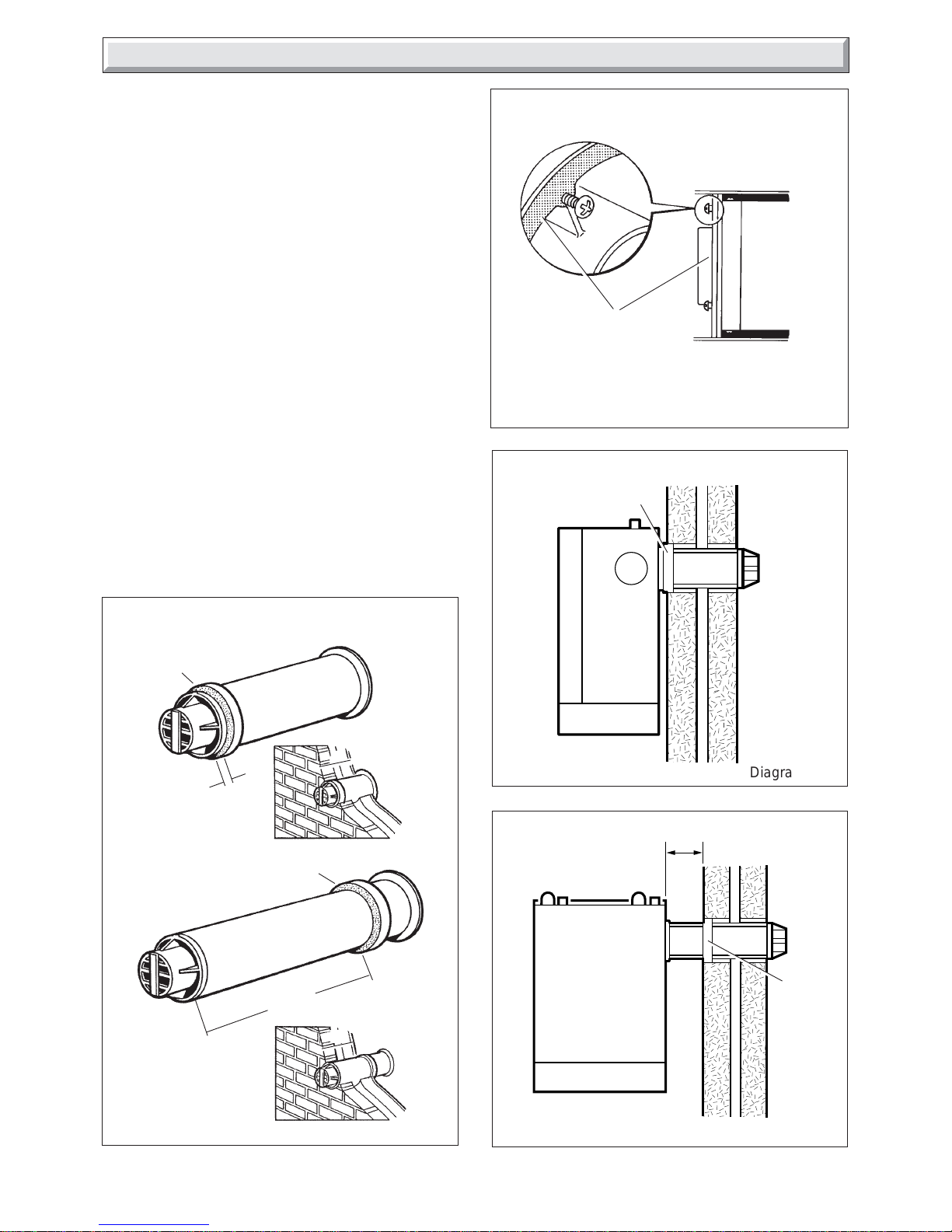 Diagra