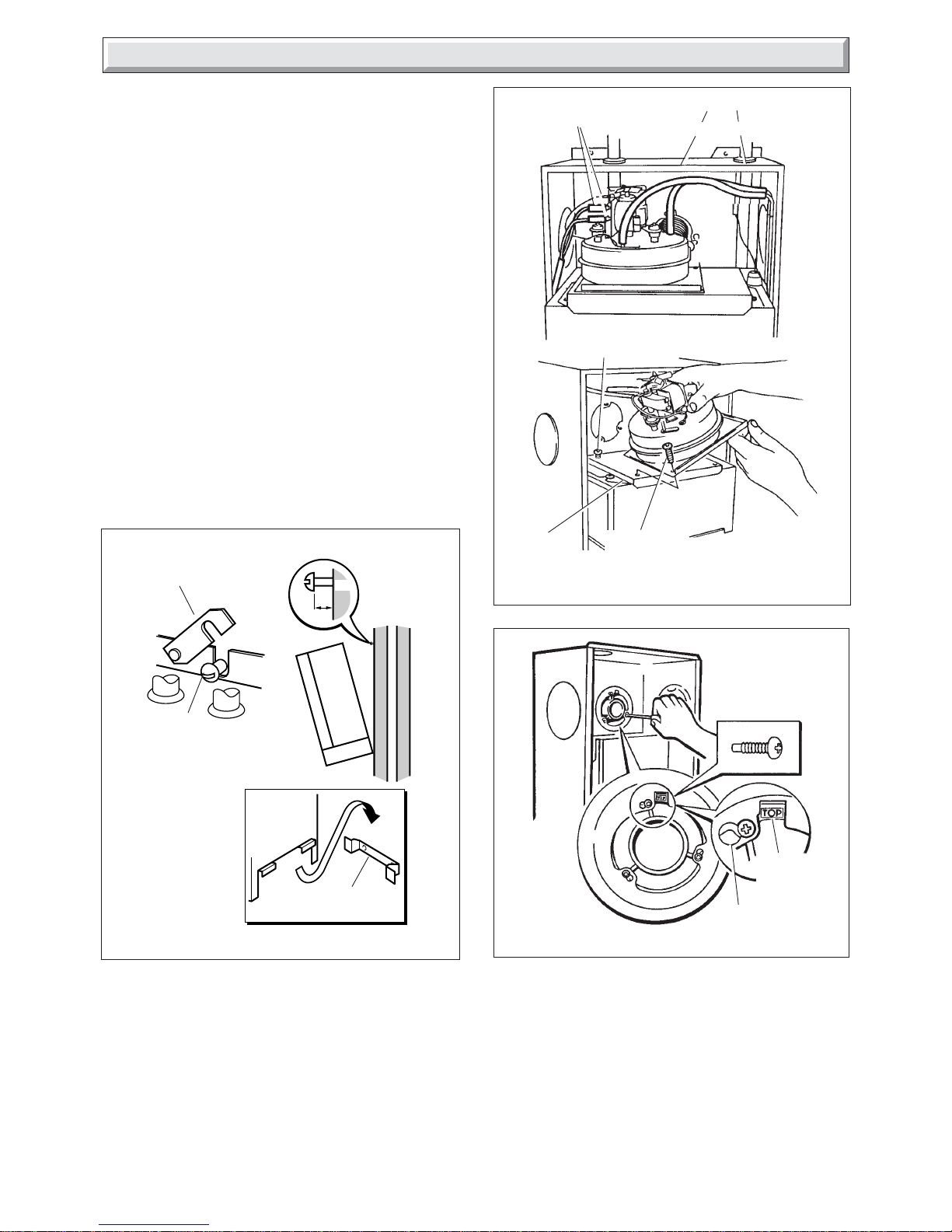 TOP