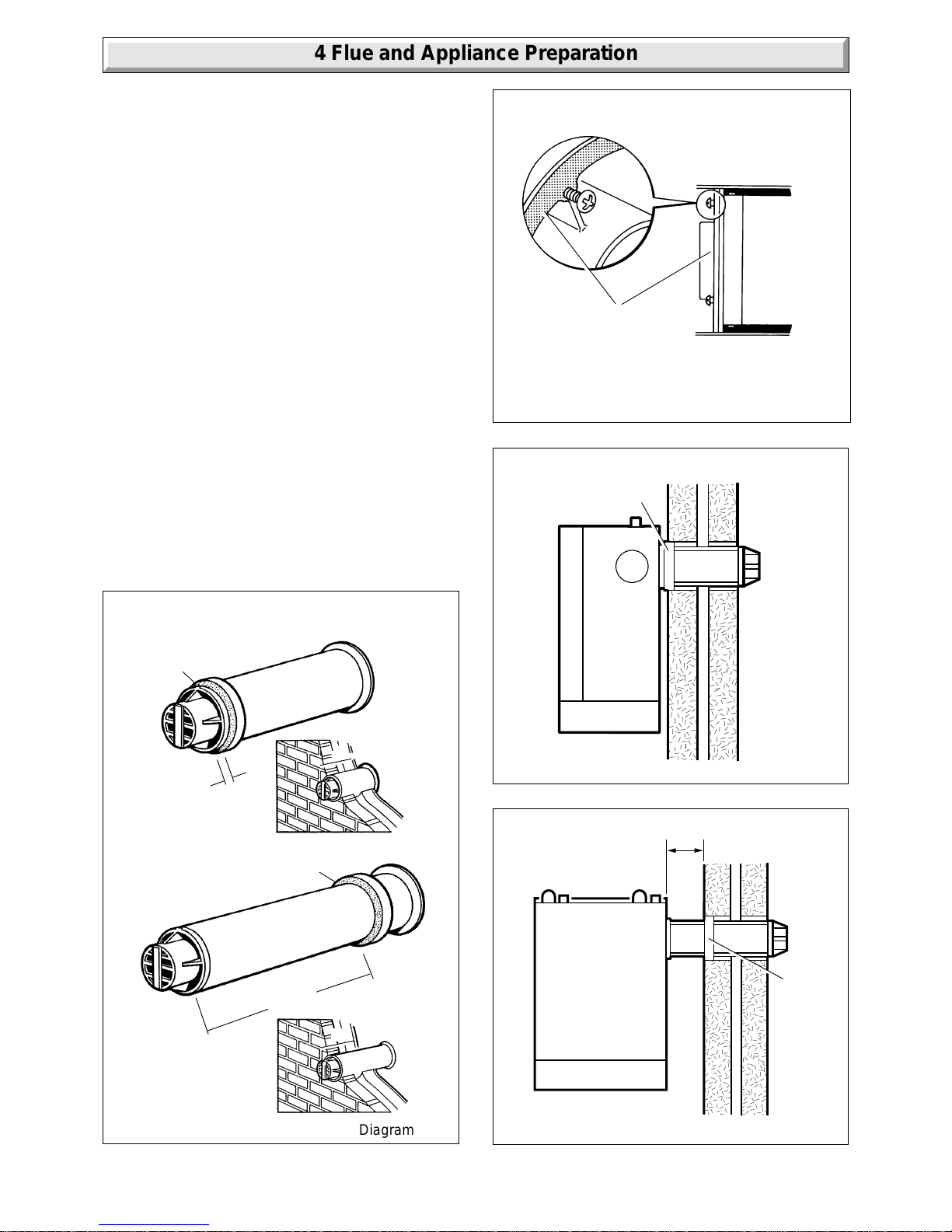 4 Flue and Appliance Preparation

Diagram