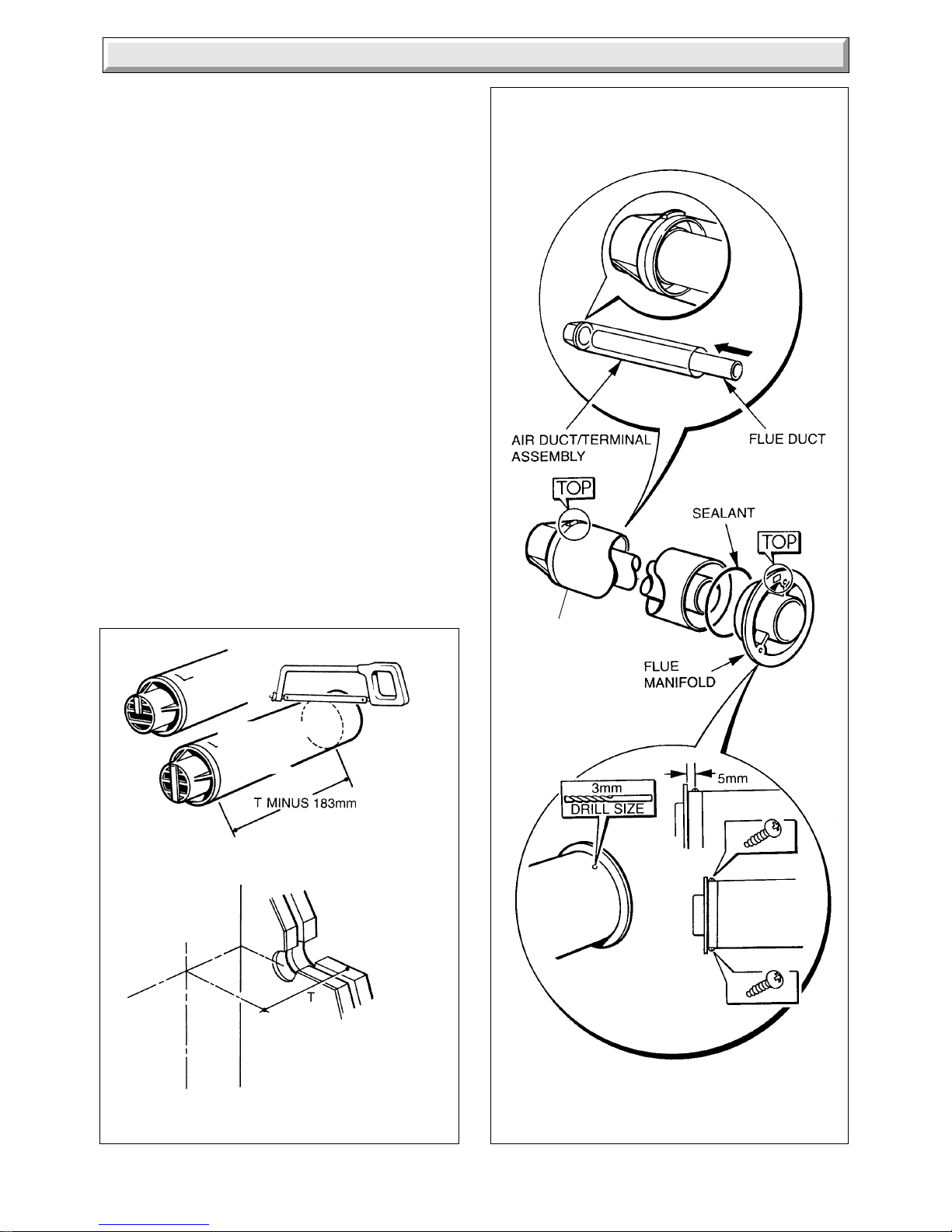 T MINUS 183mm

T

AIR DUCT/TERMINAL ASSEMBLY

FLUE DUCT

TOP

SEALANT

TOP

FLUE MANIFOLD

3mm
DRILL SIZE

5mm