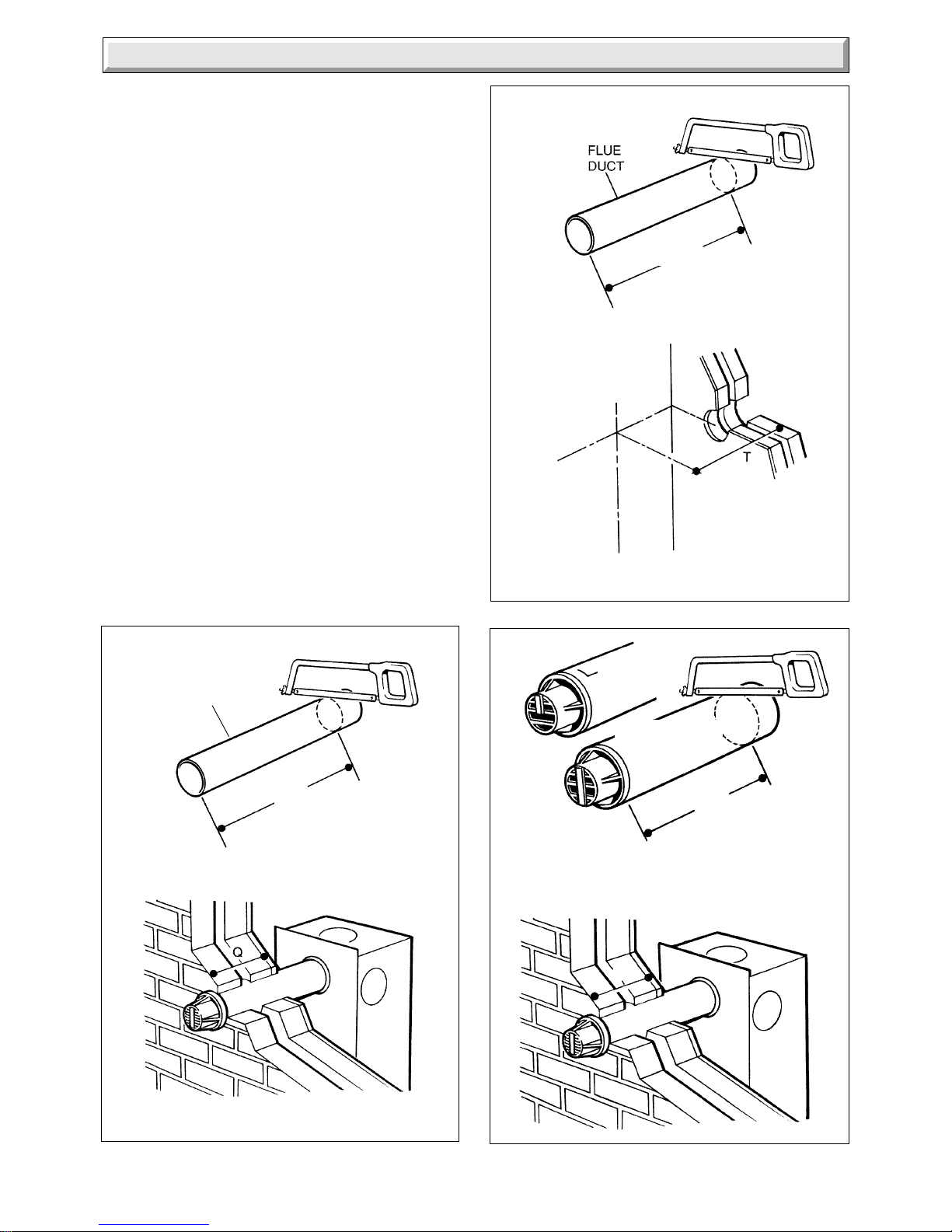 FLUE DUCT

T

Q