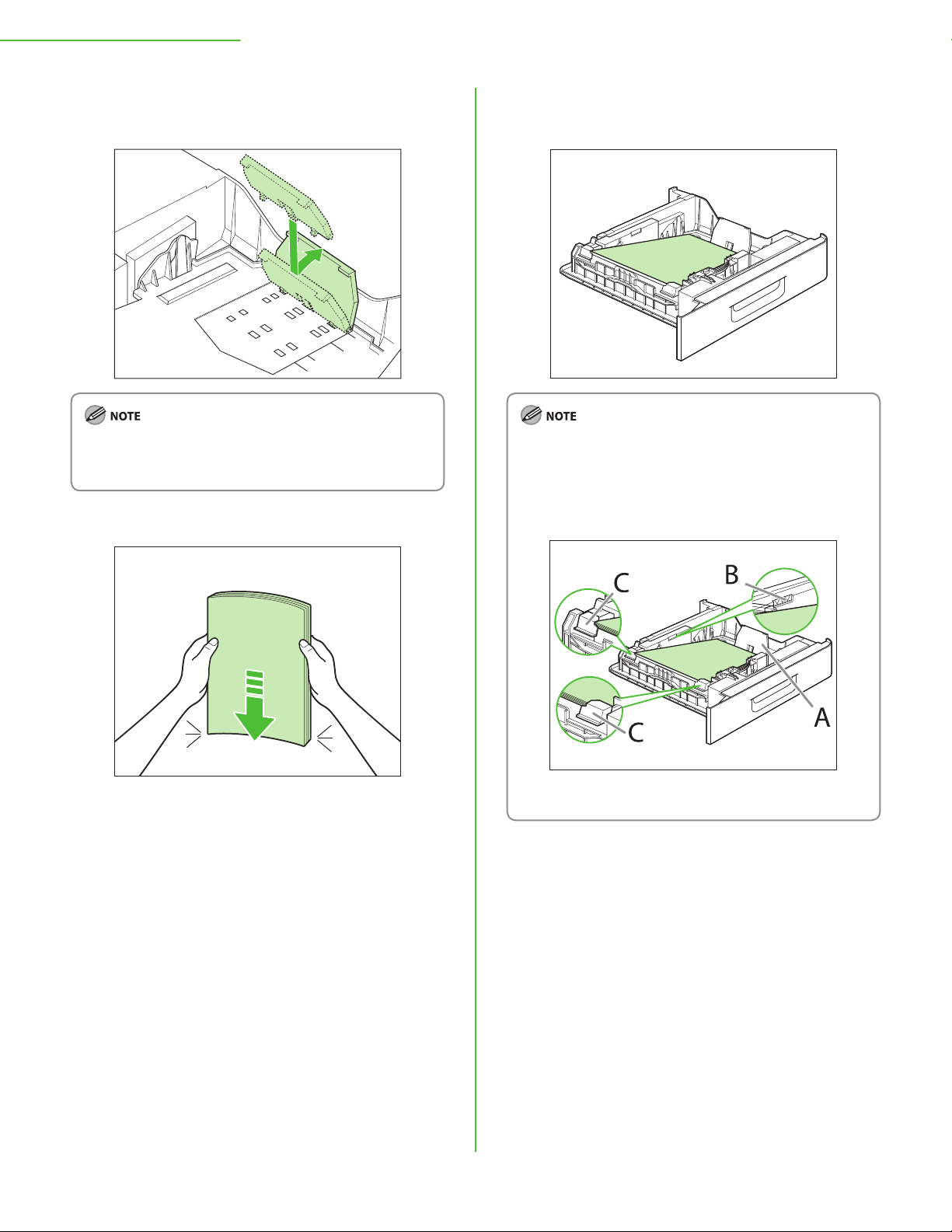 NOTE

NOTE

C

B

C

A