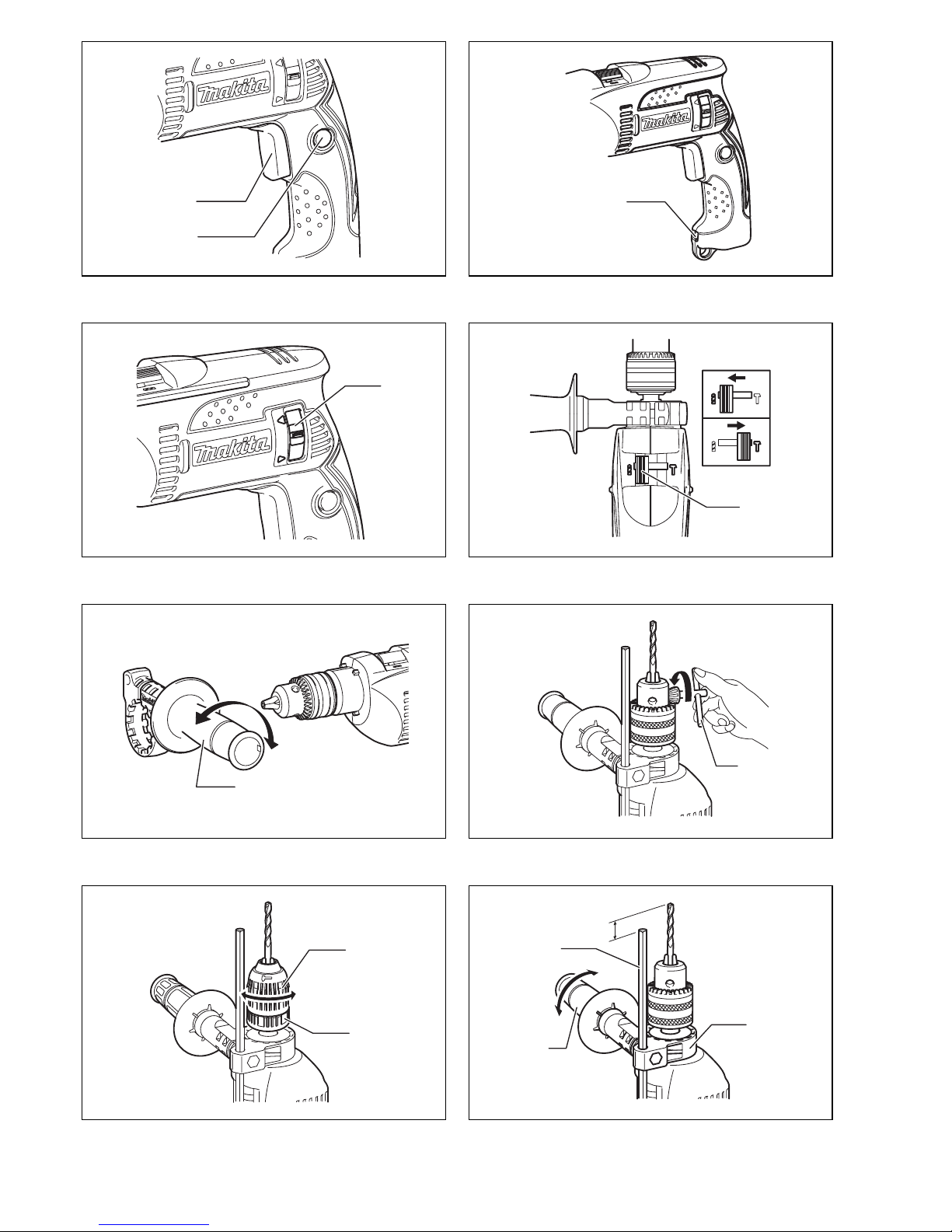 makita

makita

makita