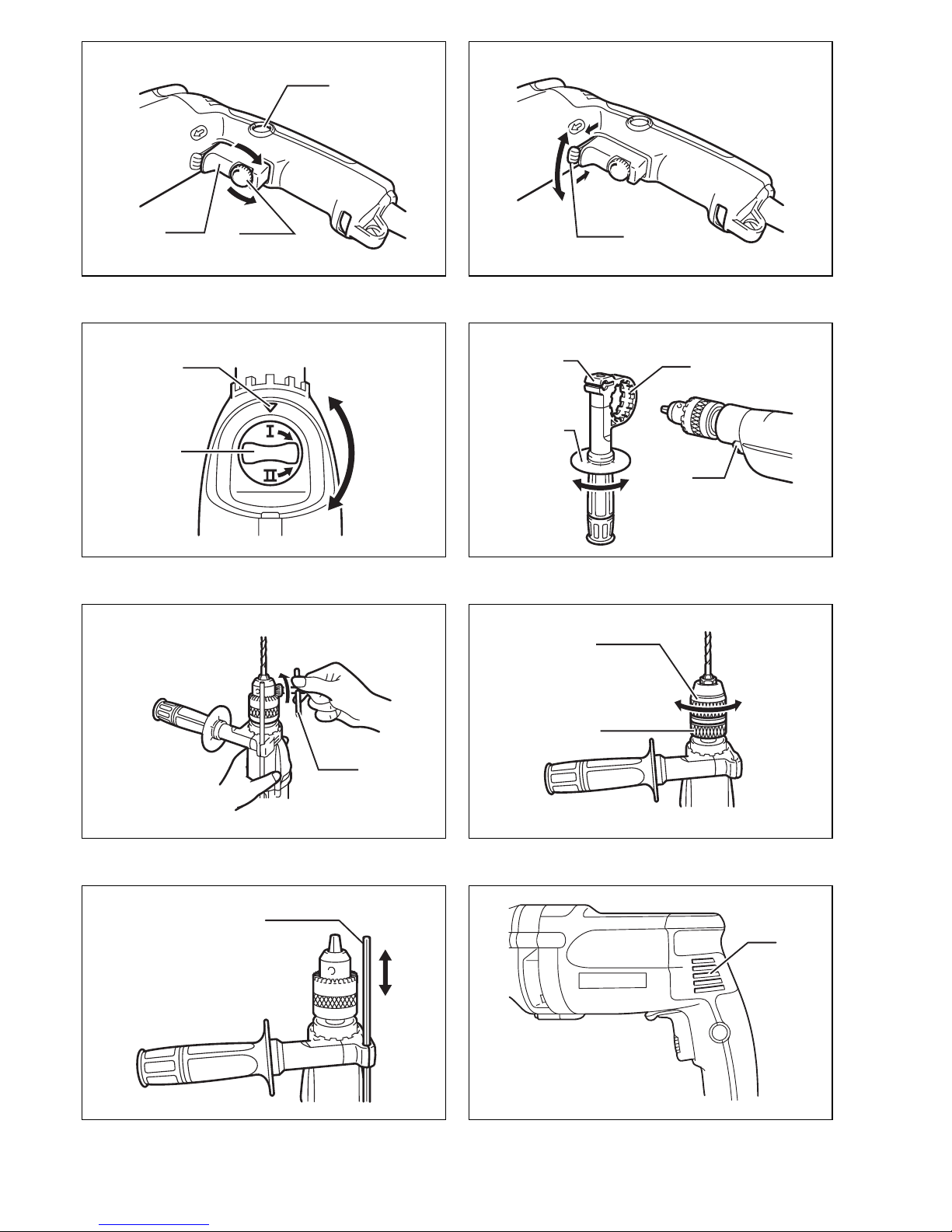 I

II