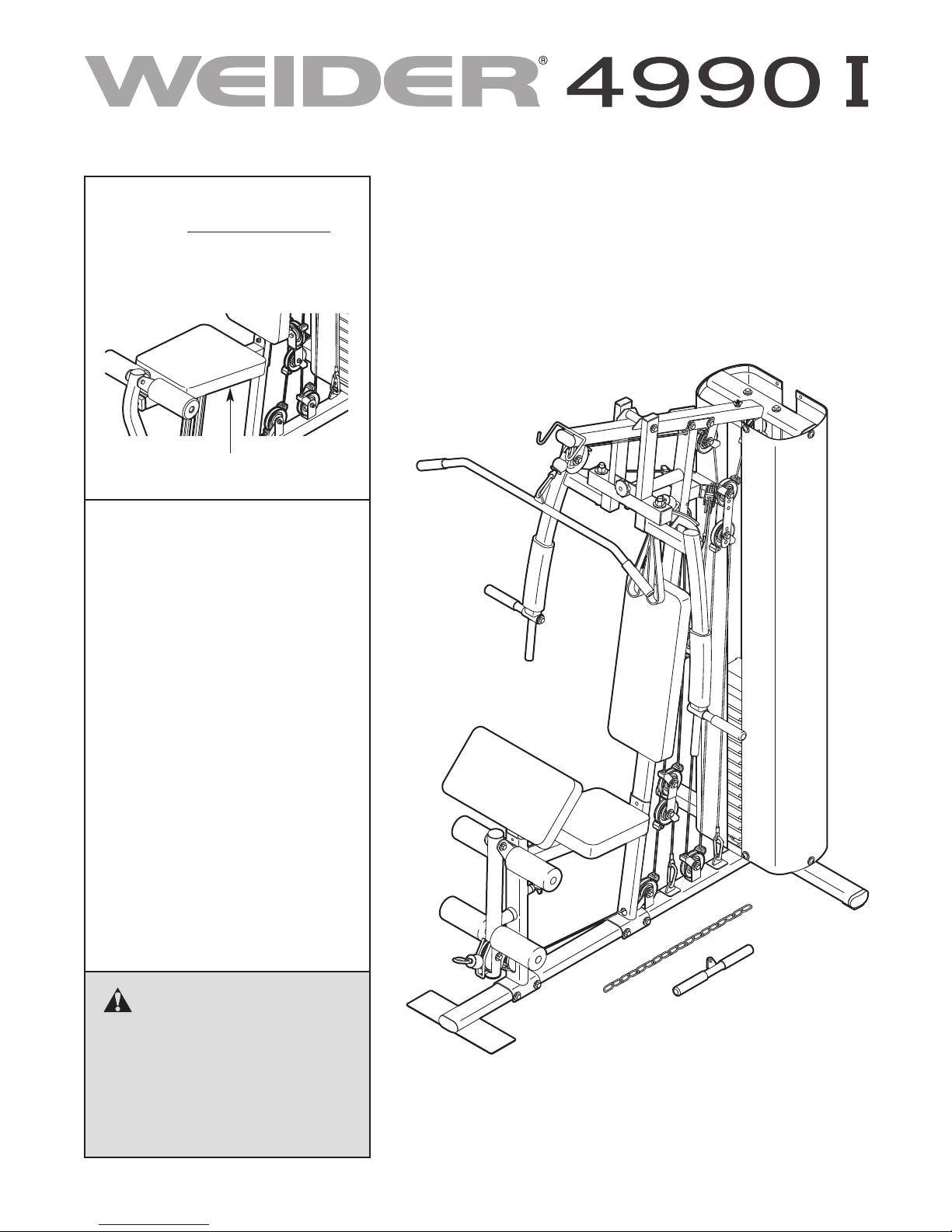 WEIDER® 4990 I