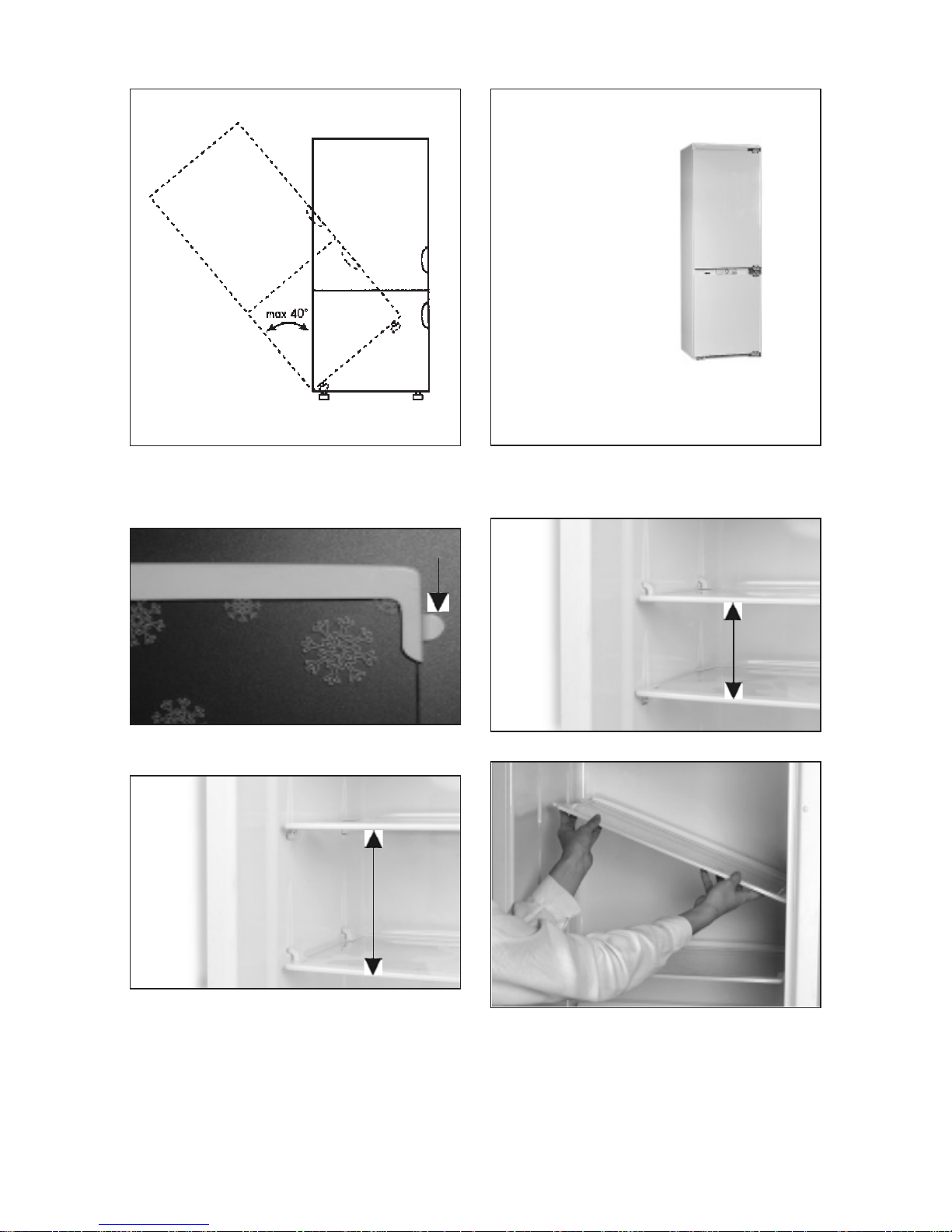 max 40°