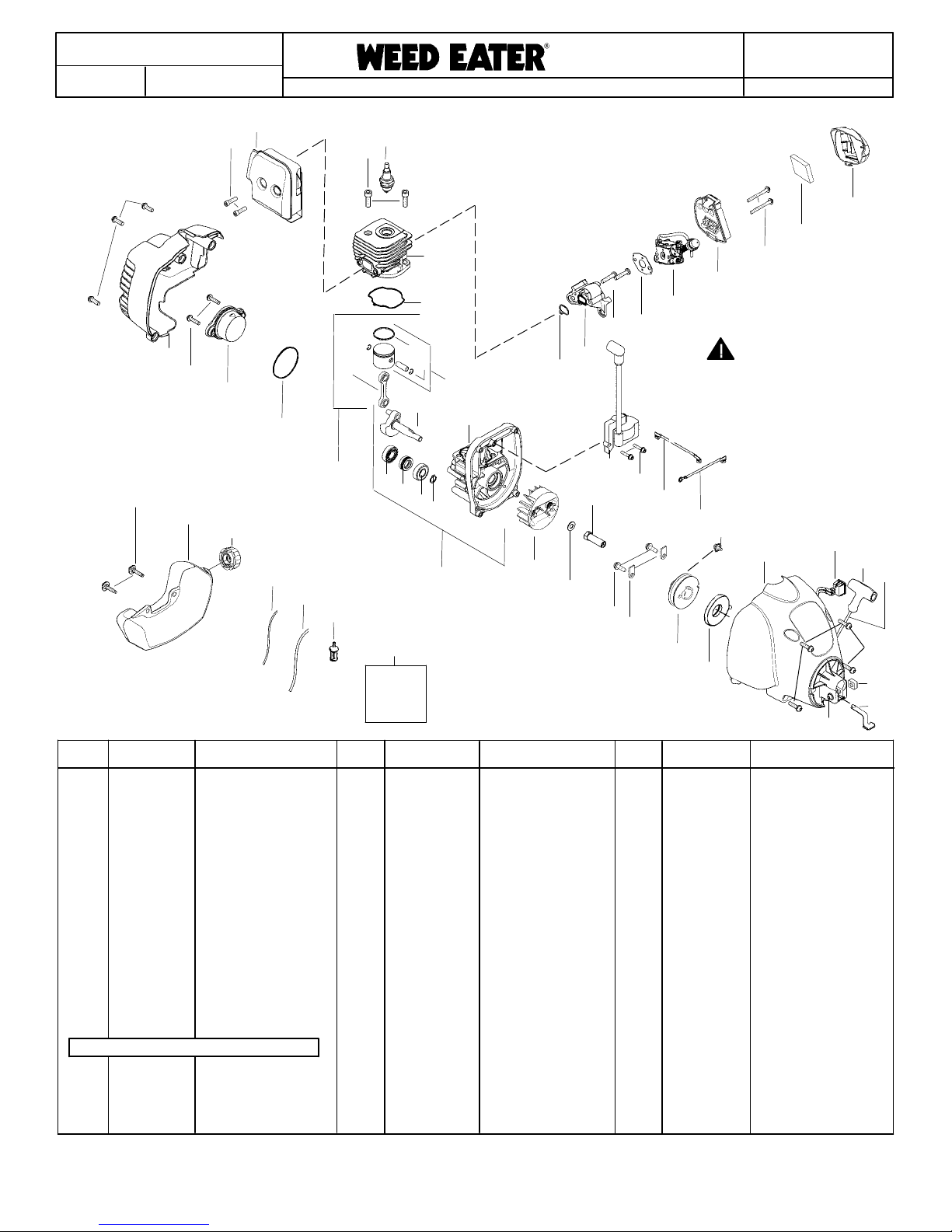 WEED EATER®