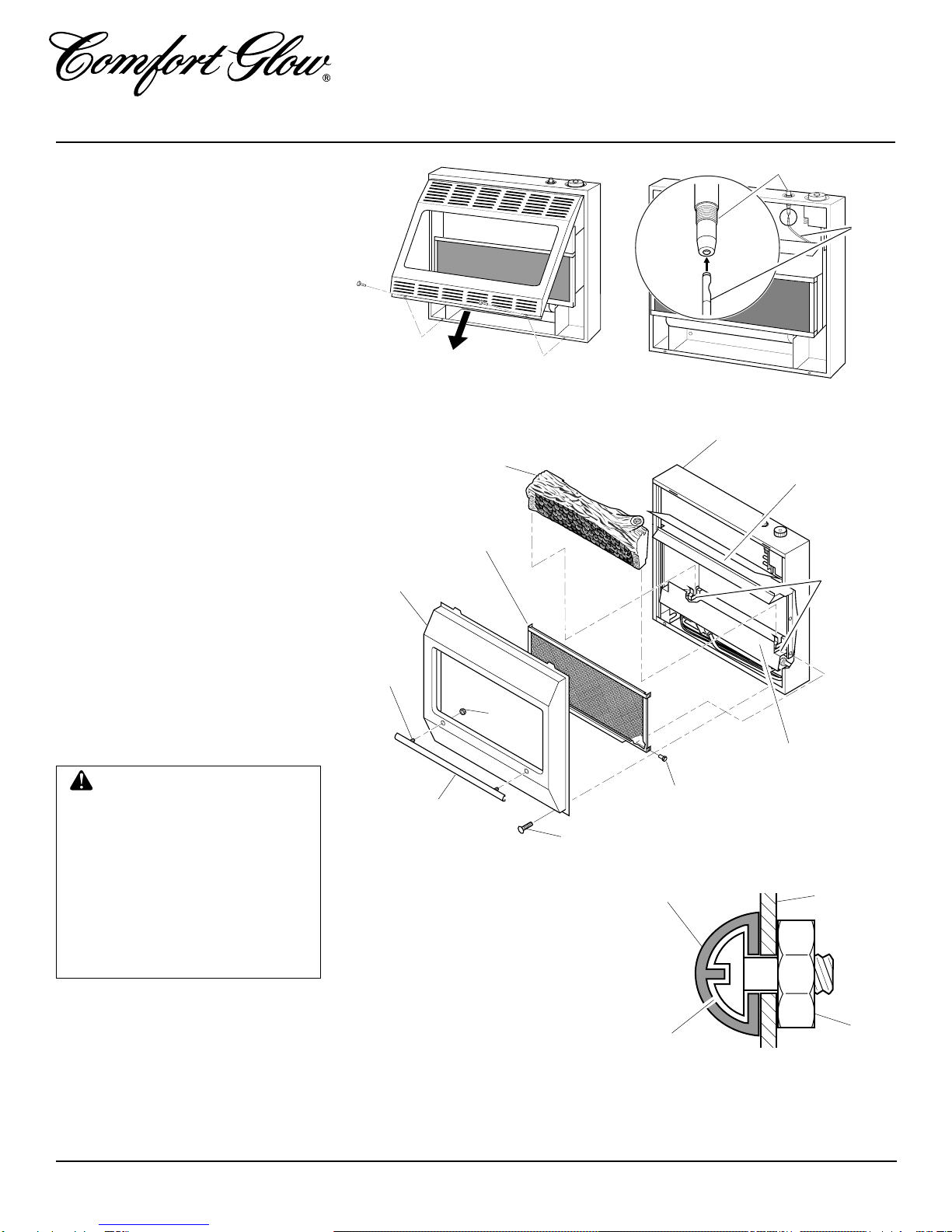 Comfort Glow®