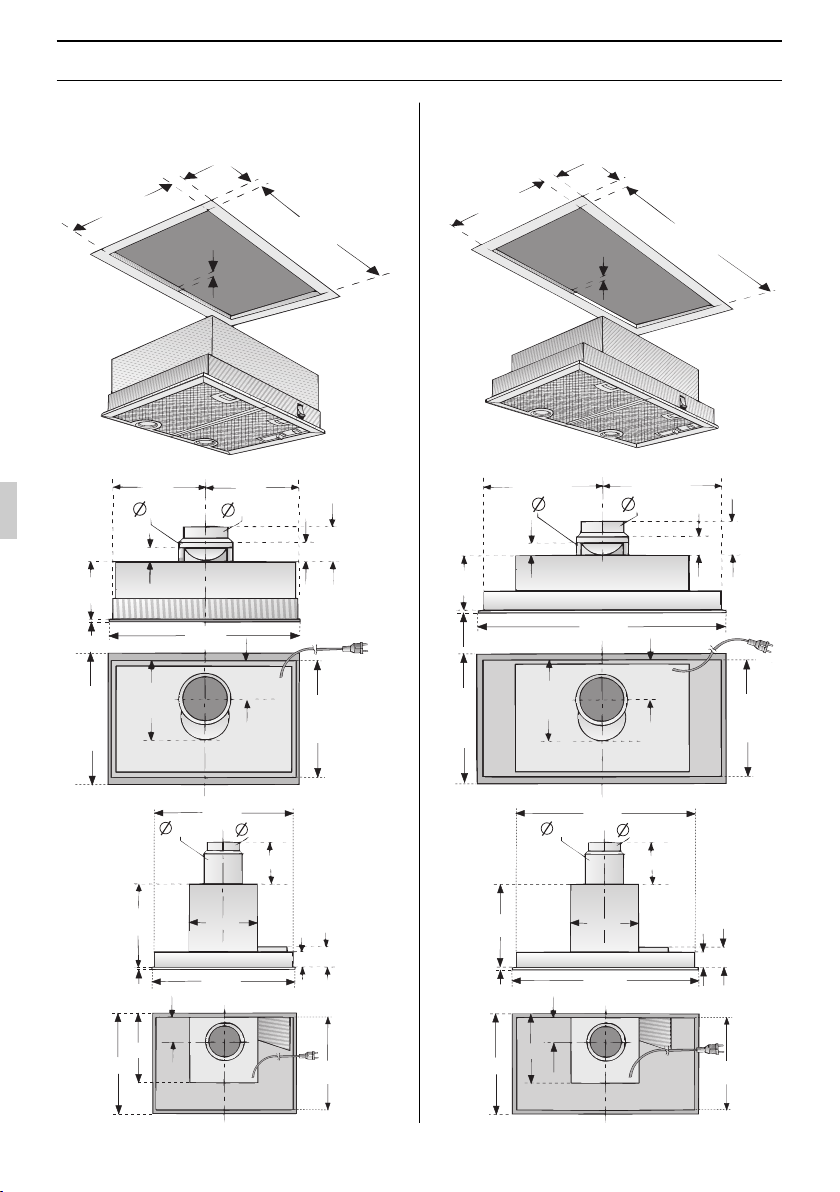 $\varnothing$ $\varnothing$

$\varnothing$ $\varnothing$

$\varnothing$ $\varnothing$

$\varnothing$ $\varnothing$