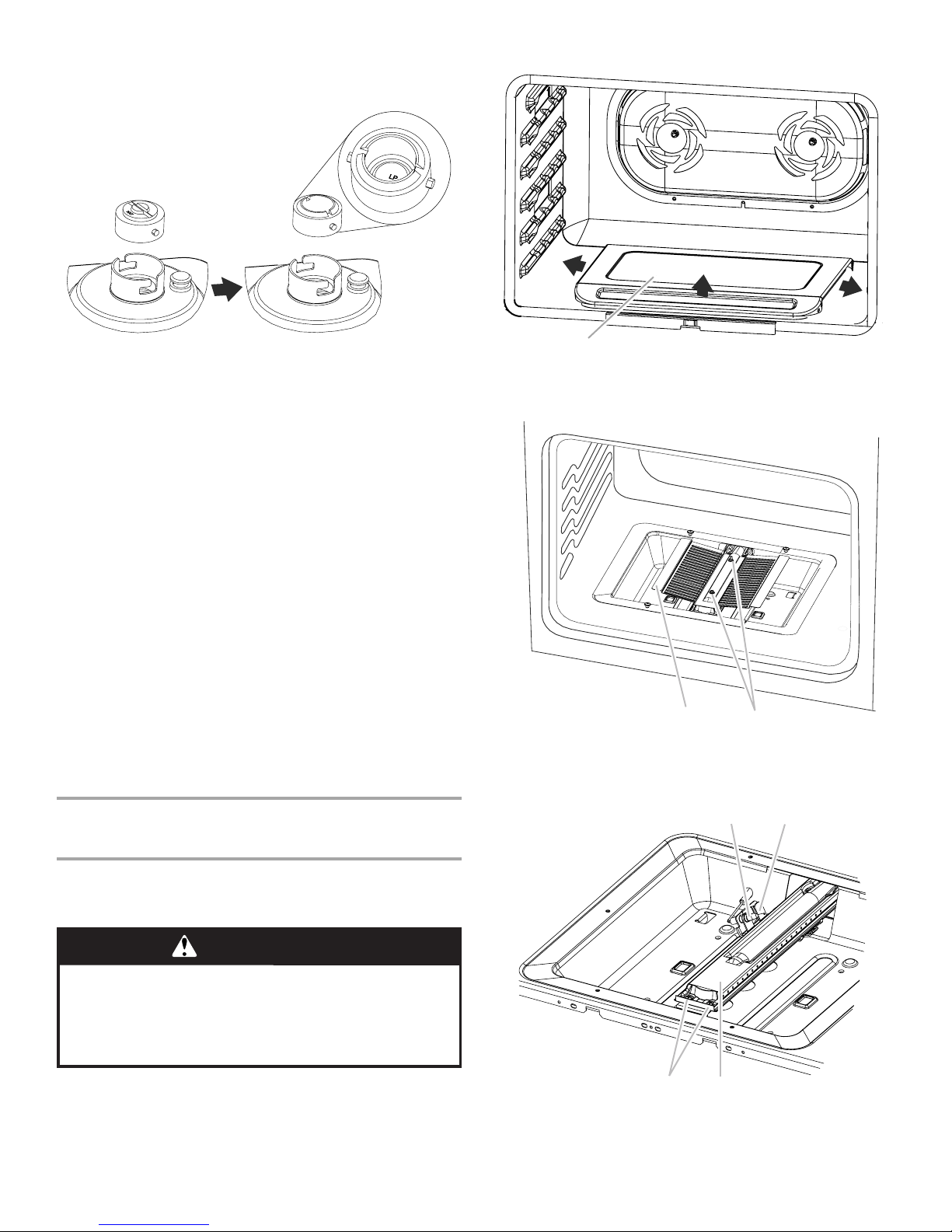 LP