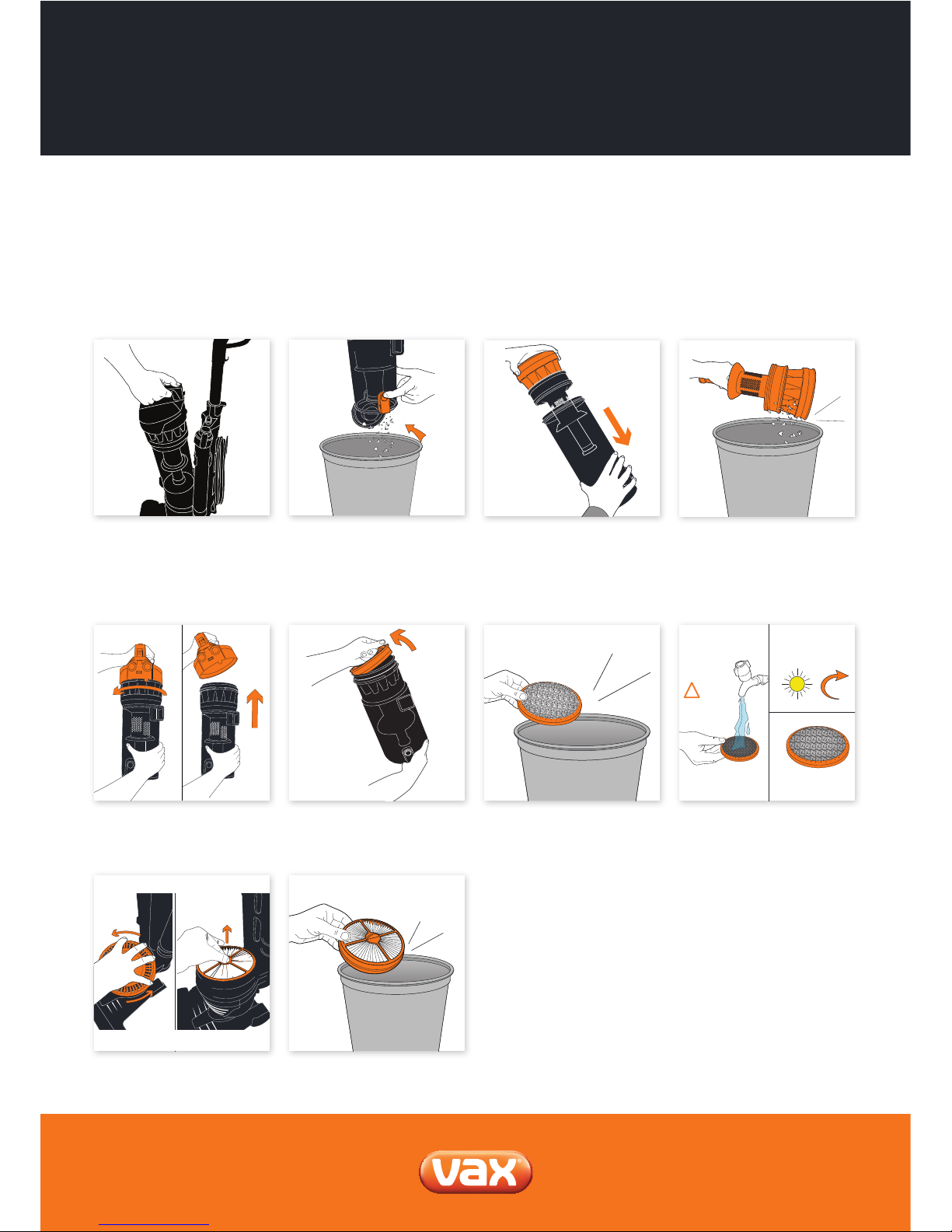 vax