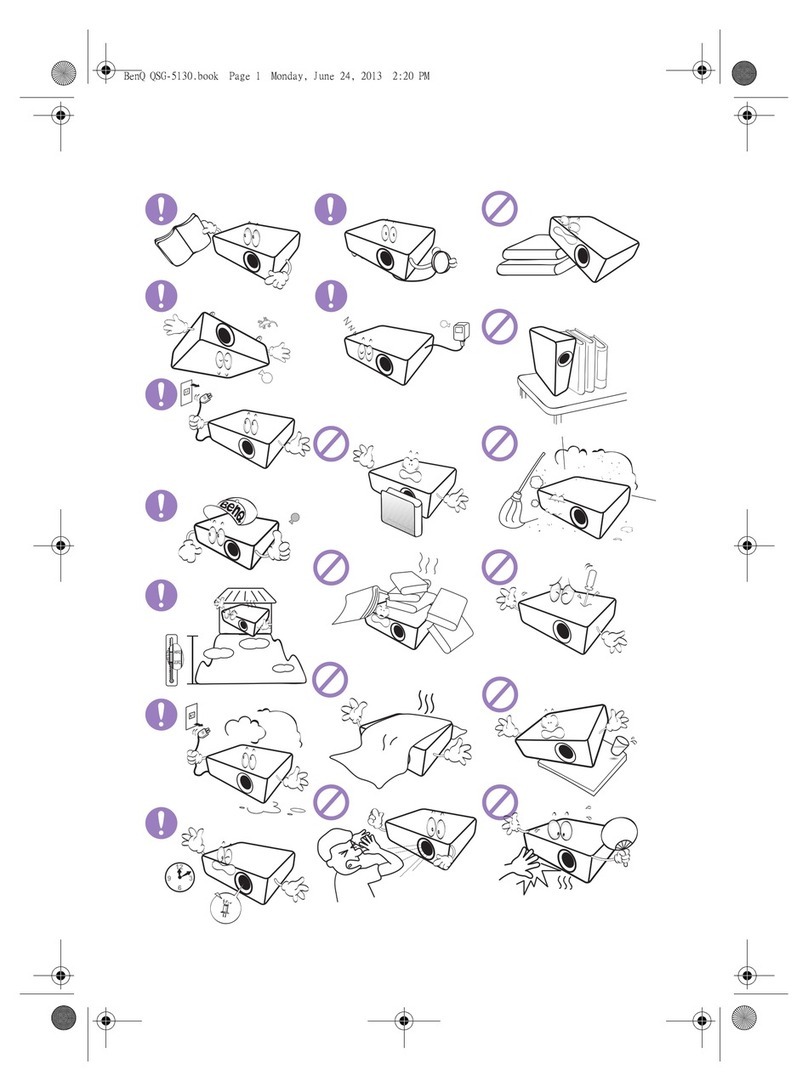 BenQ QSG-5130.book Page 1 Monday, June 24, 2013 2:20 PM

BenQ