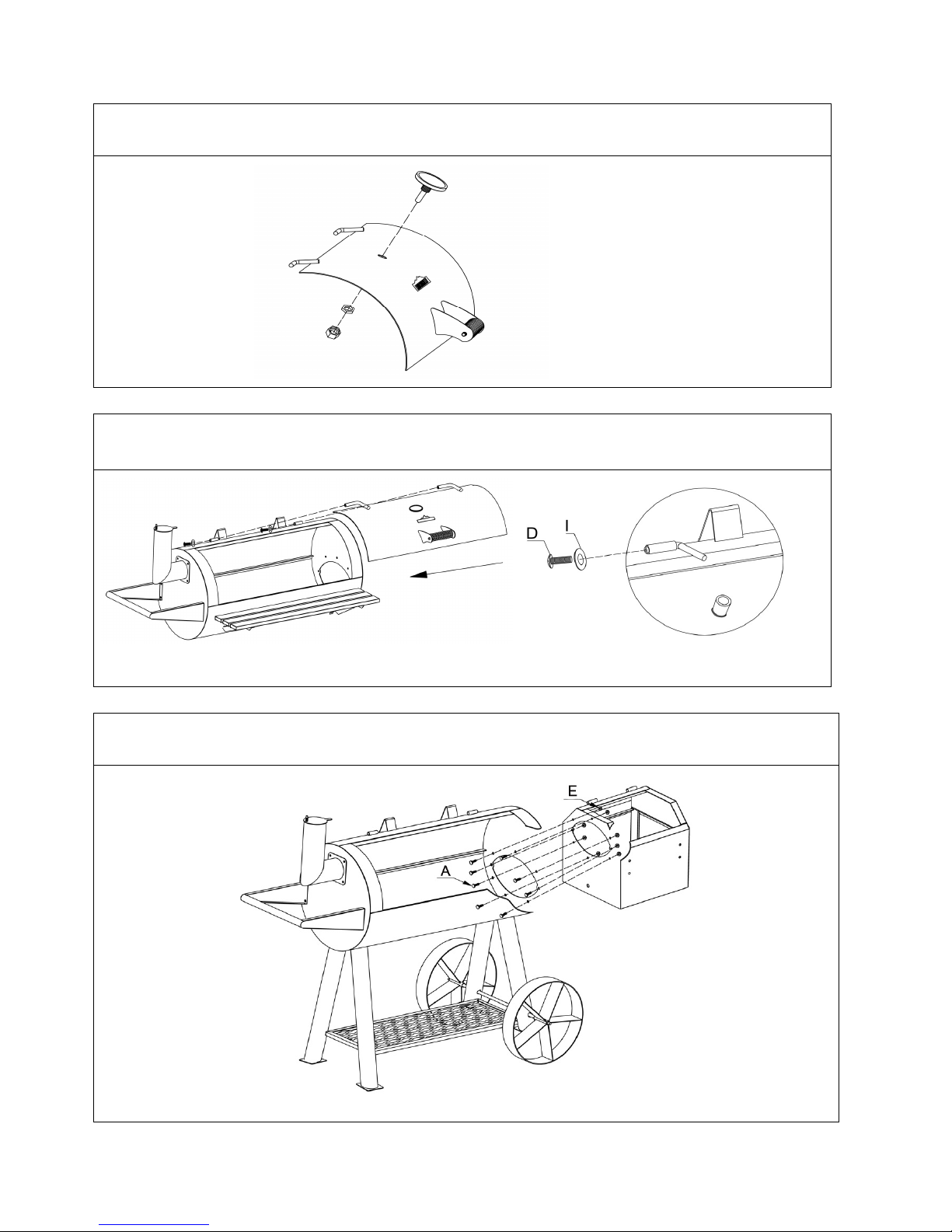 D
I

E
A