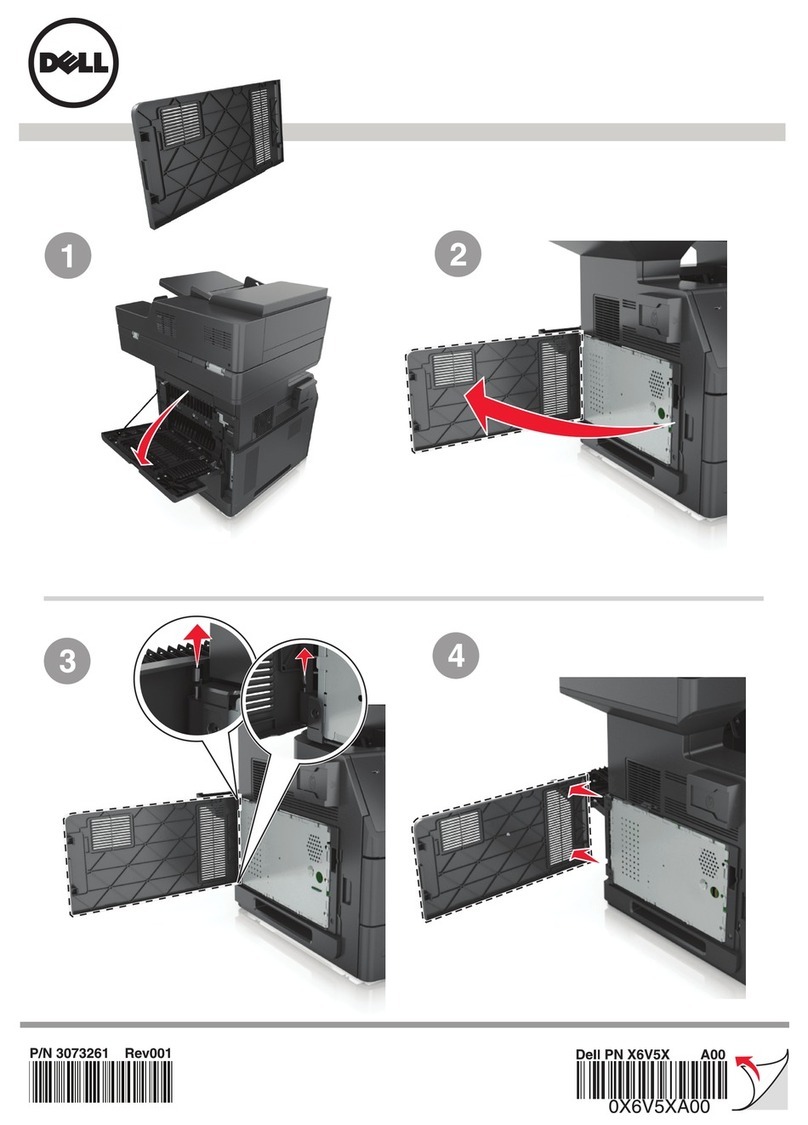 DELL

1

2

3

4

P/N 3073261 Rev001

Dell PN X6V5X A00

0X6V5XA00