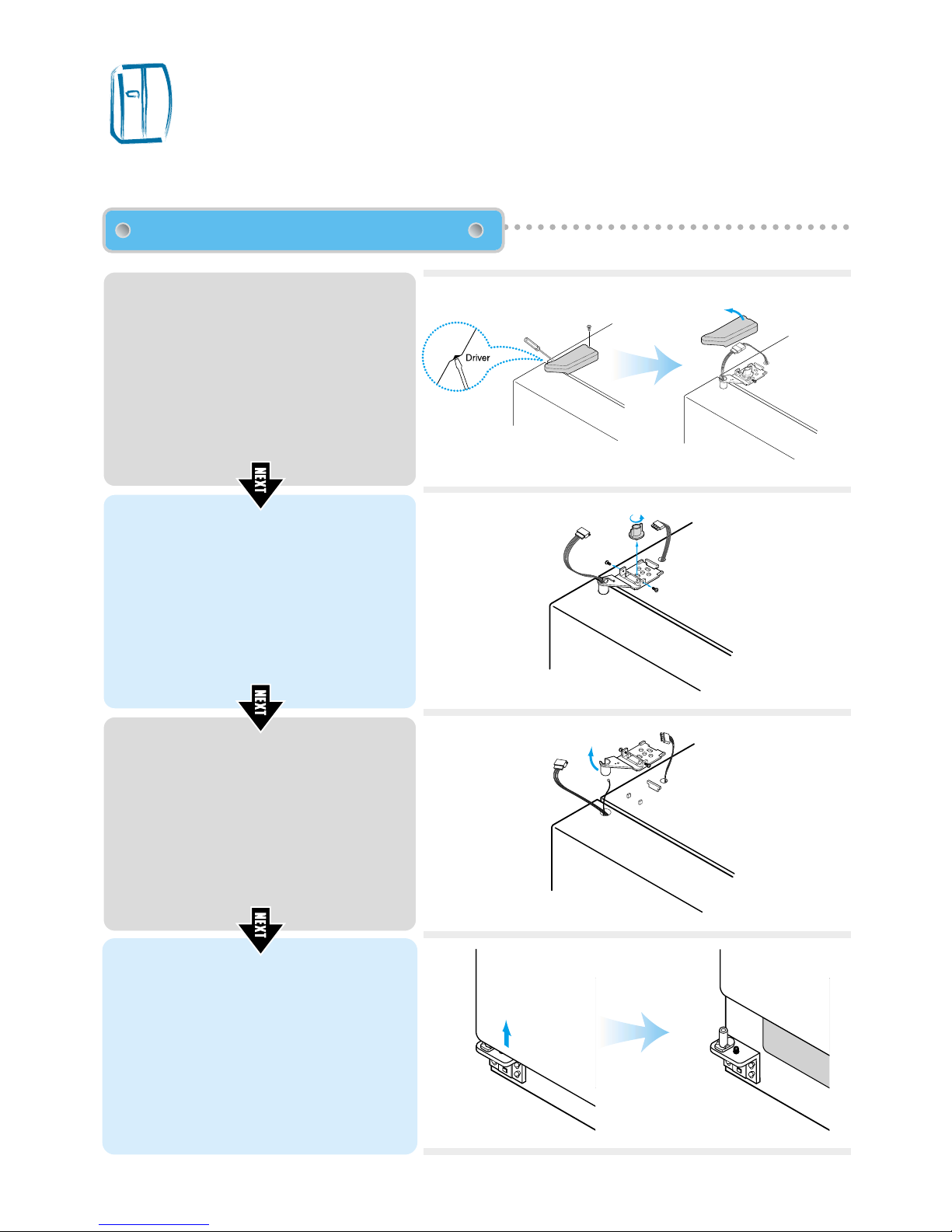 Driver

NEXT

NEXT

NEXT