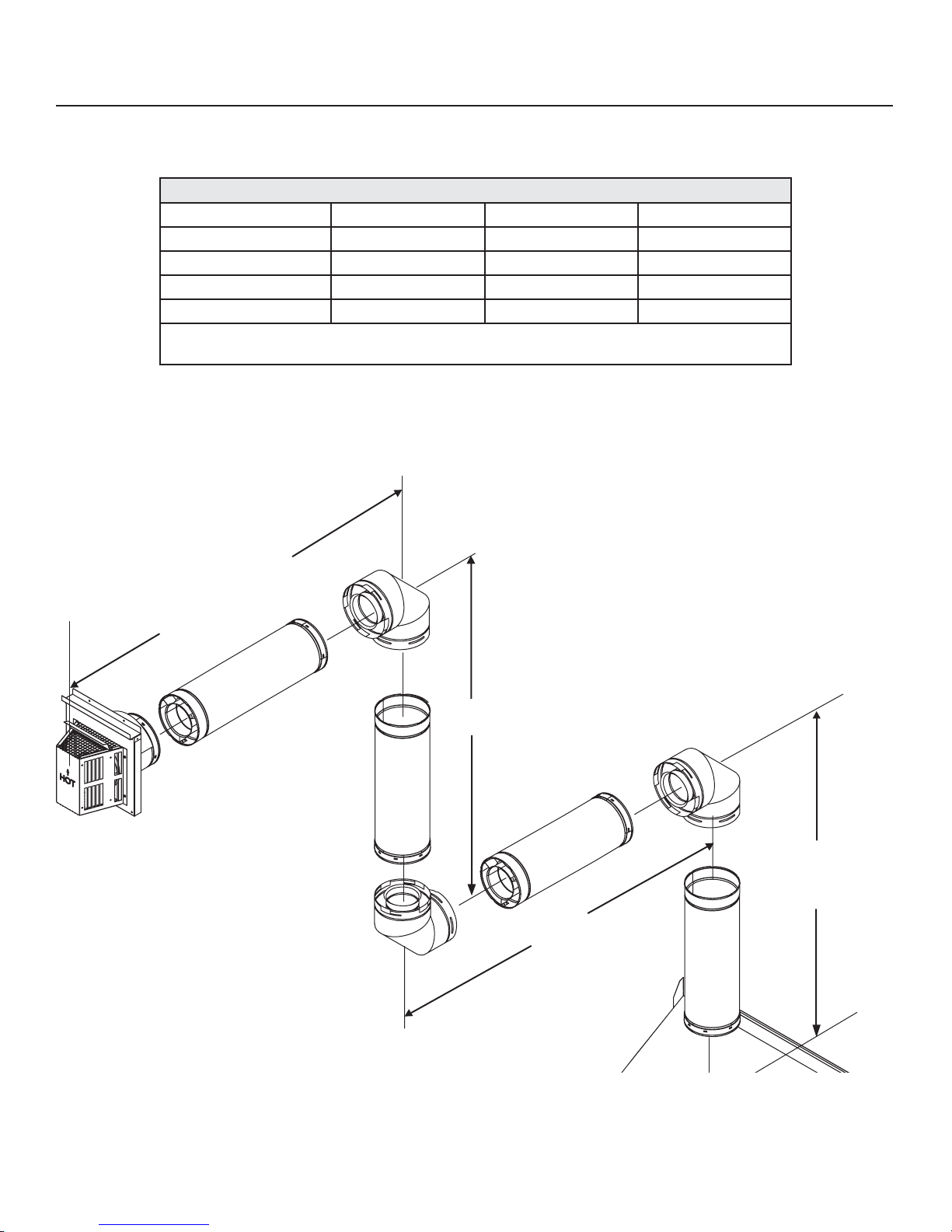 HOT