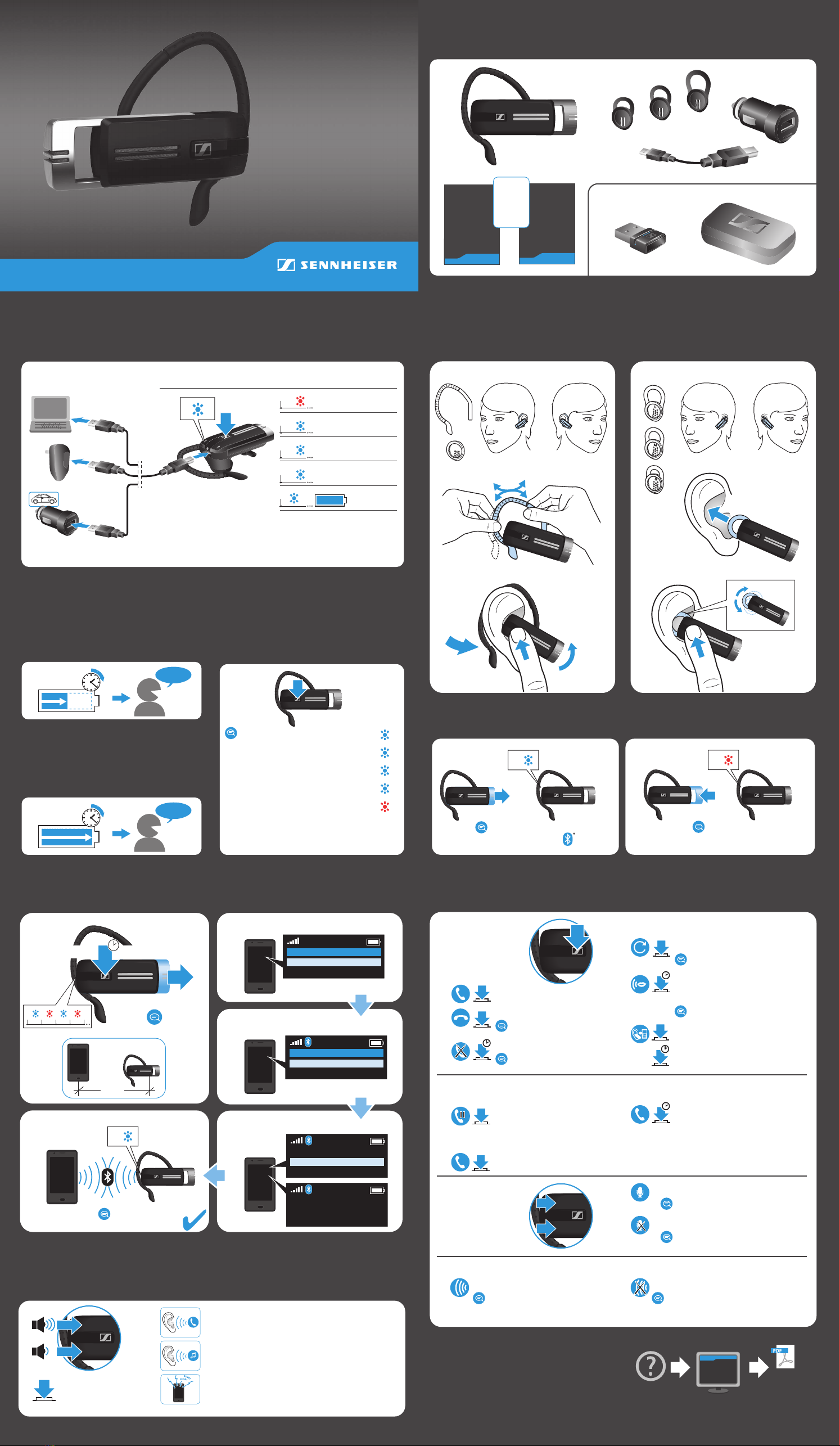 SENNHEISER

PDF