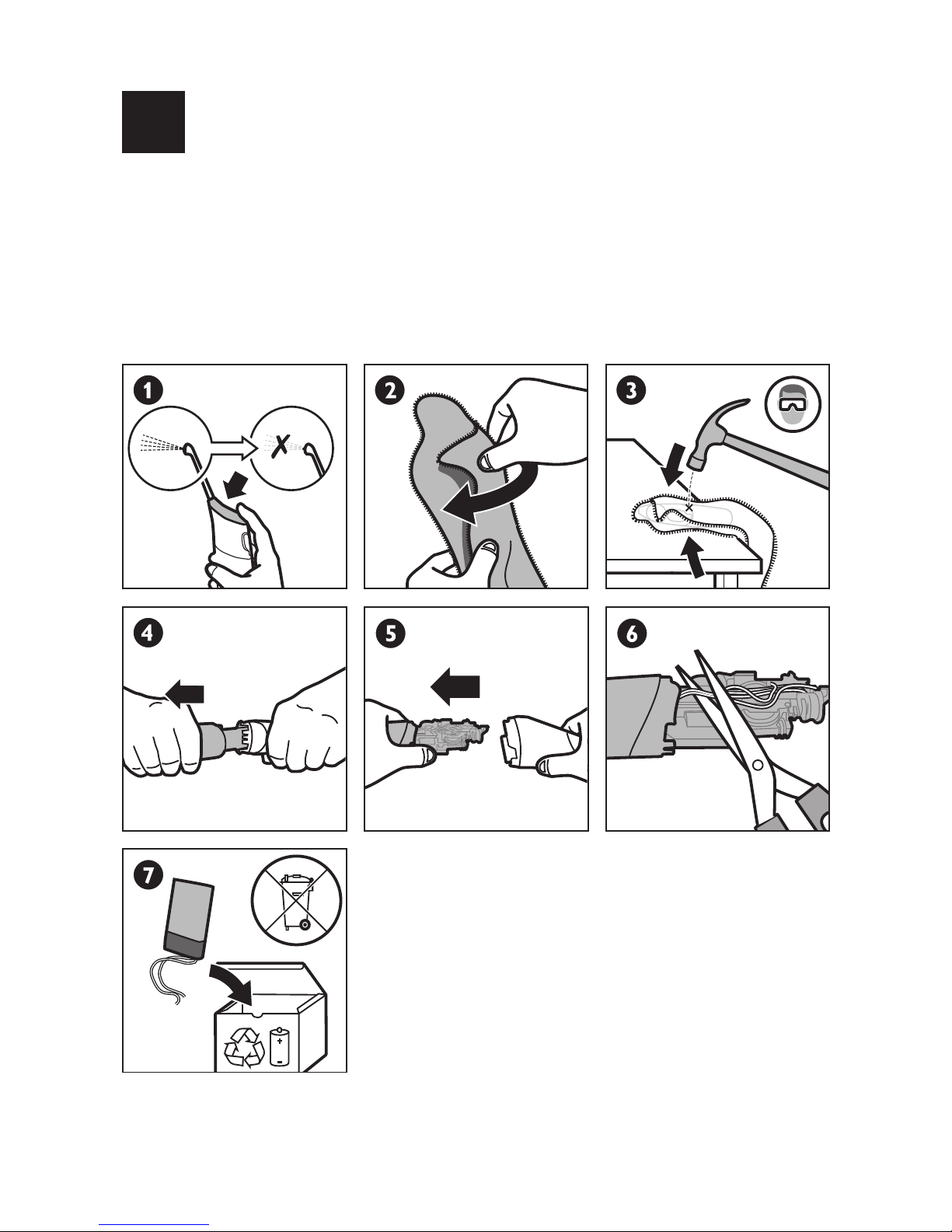 1

2

3

4

5

6

7