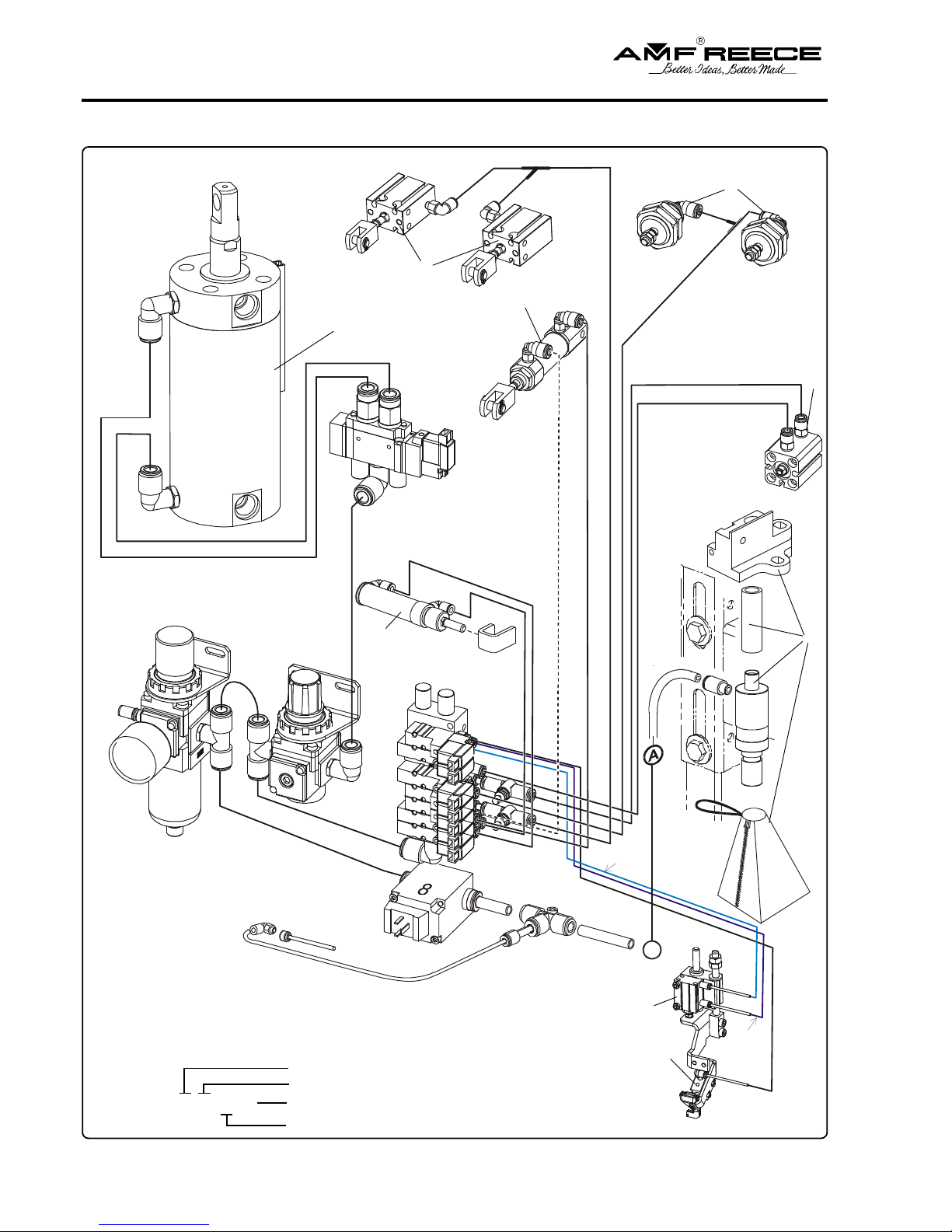 AMF REECE®
Better Ideas, Better Made

A

8