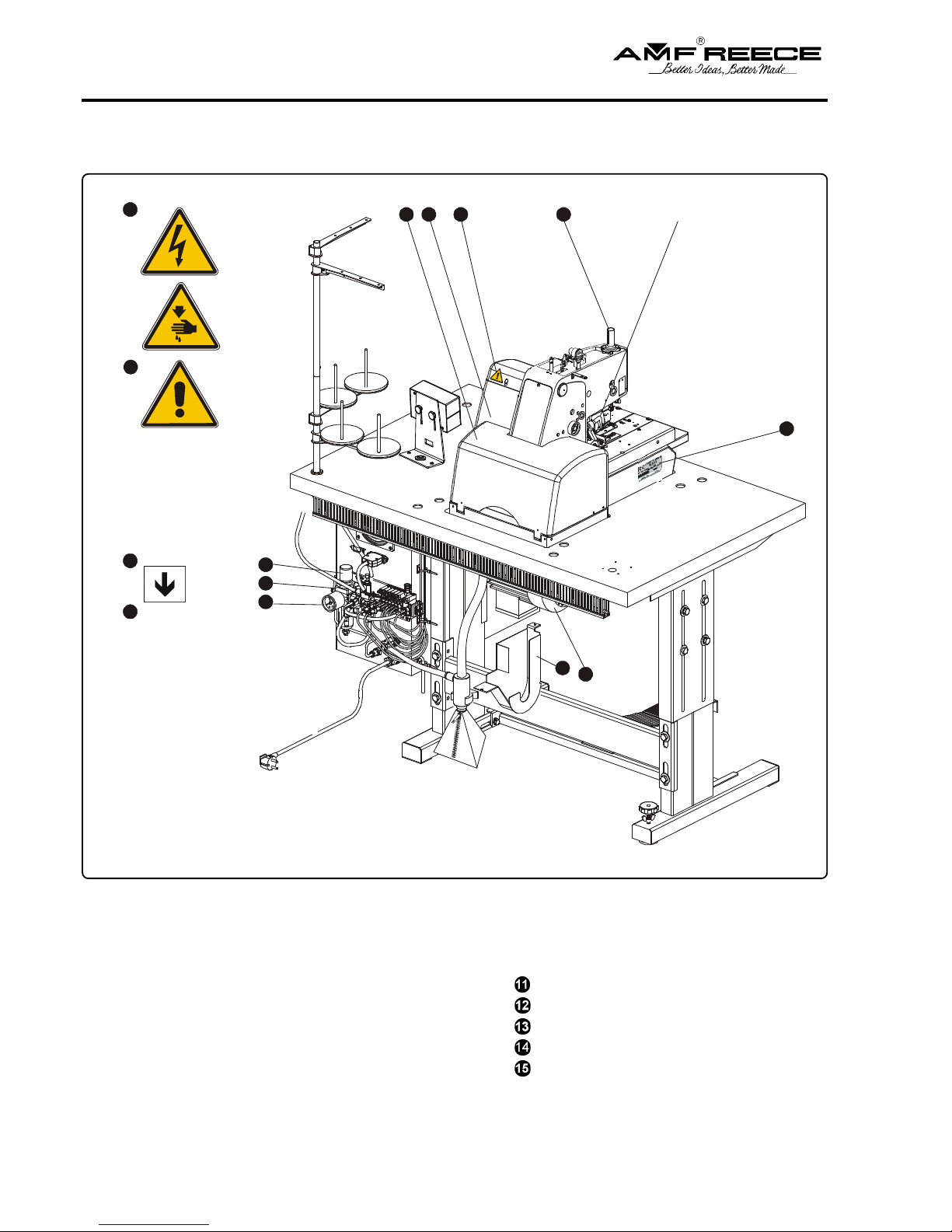 AMF REECE®
Better Ideas, Better Made

11
12
13
14
15