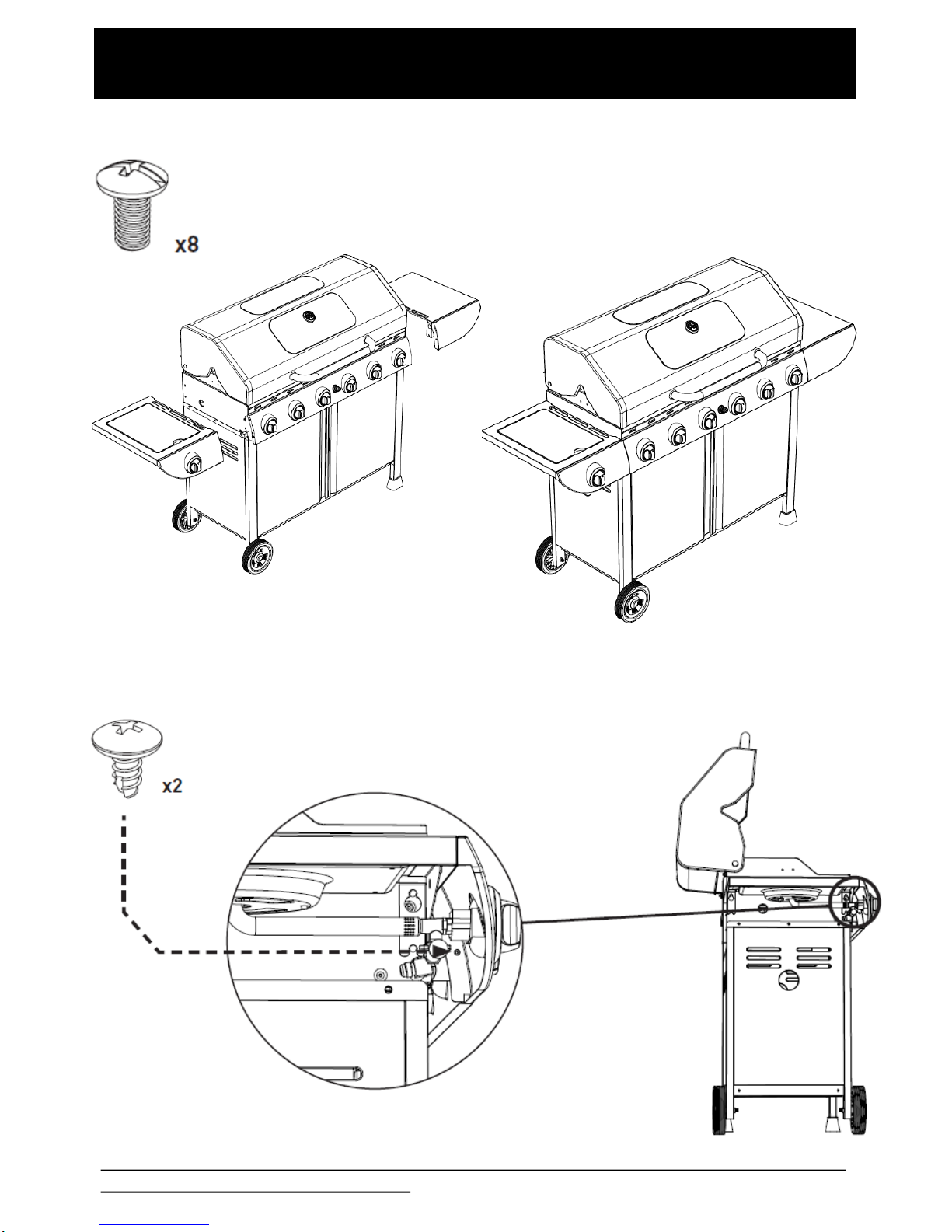 x8

x2