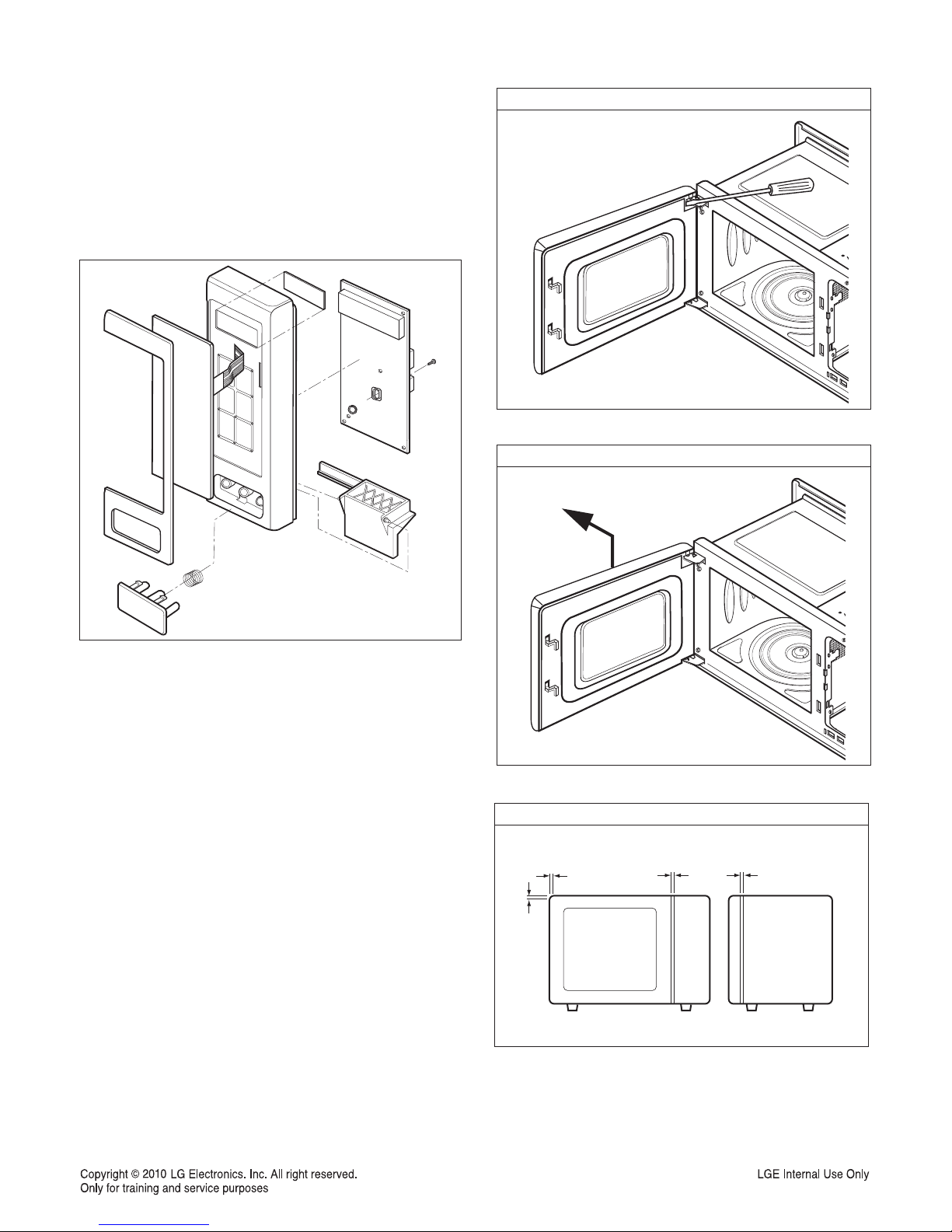 Copyright © 2010 LG Electronics. Inc. All right reserved.
Only for training and service purposes

LGE Internal Use Only