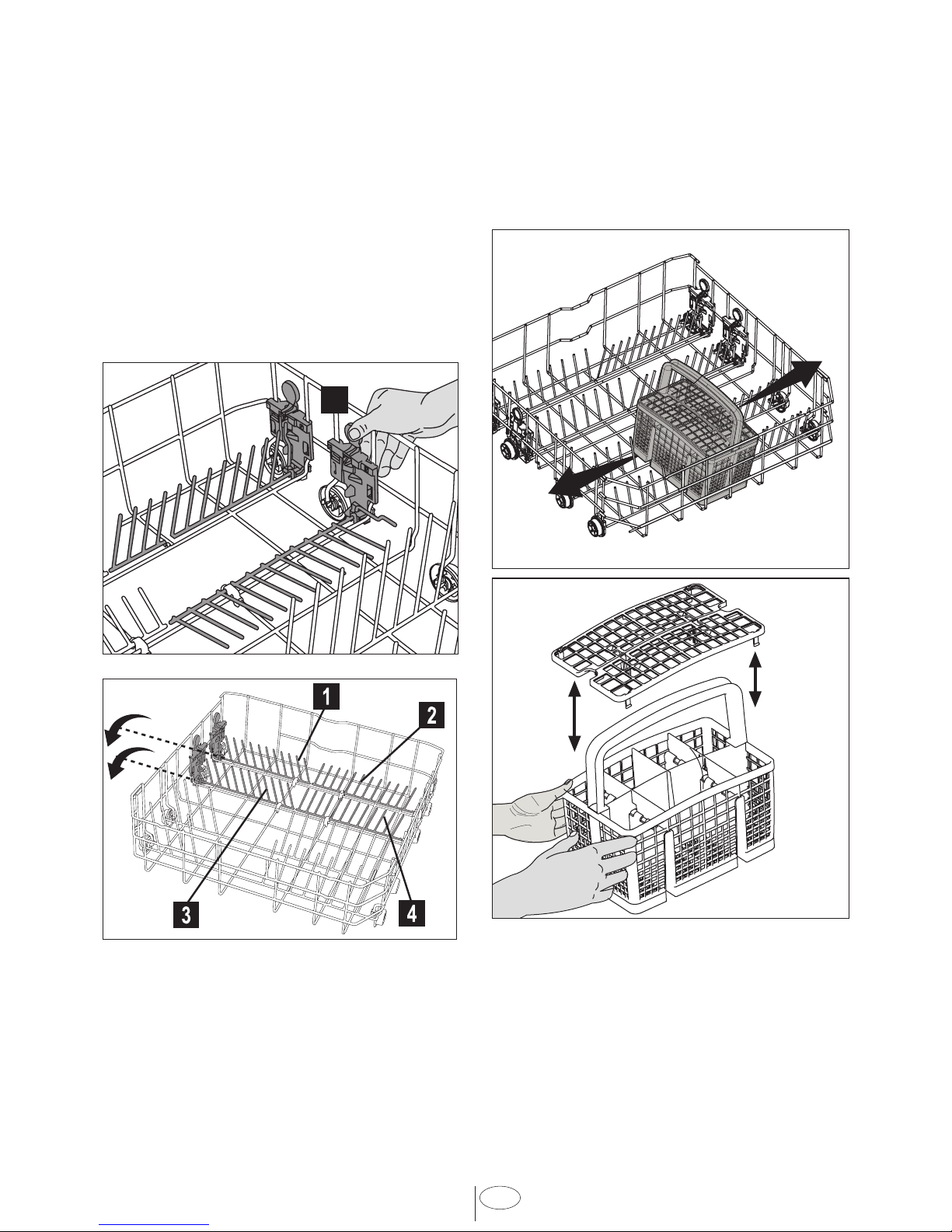 1
2
3
4