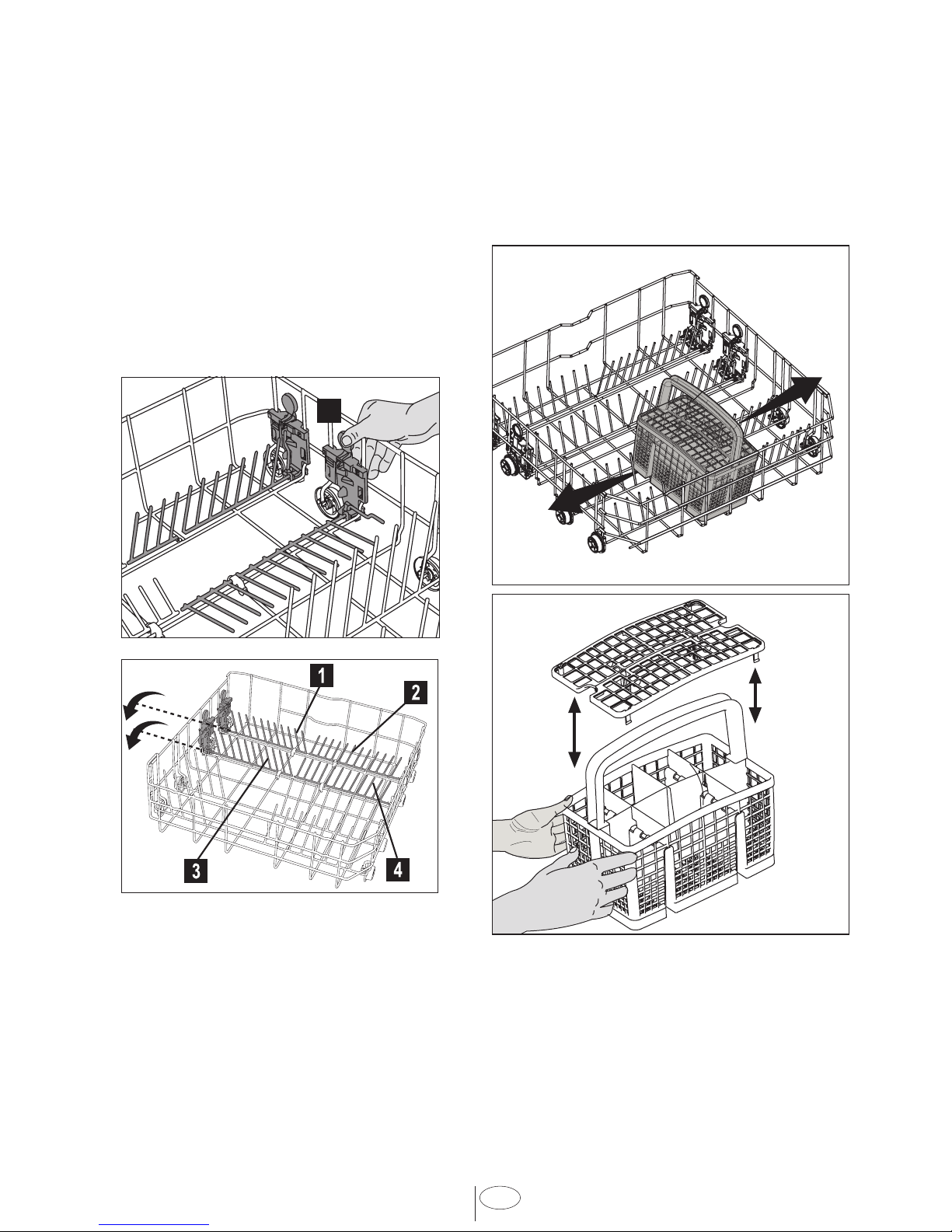 1
2
3
4