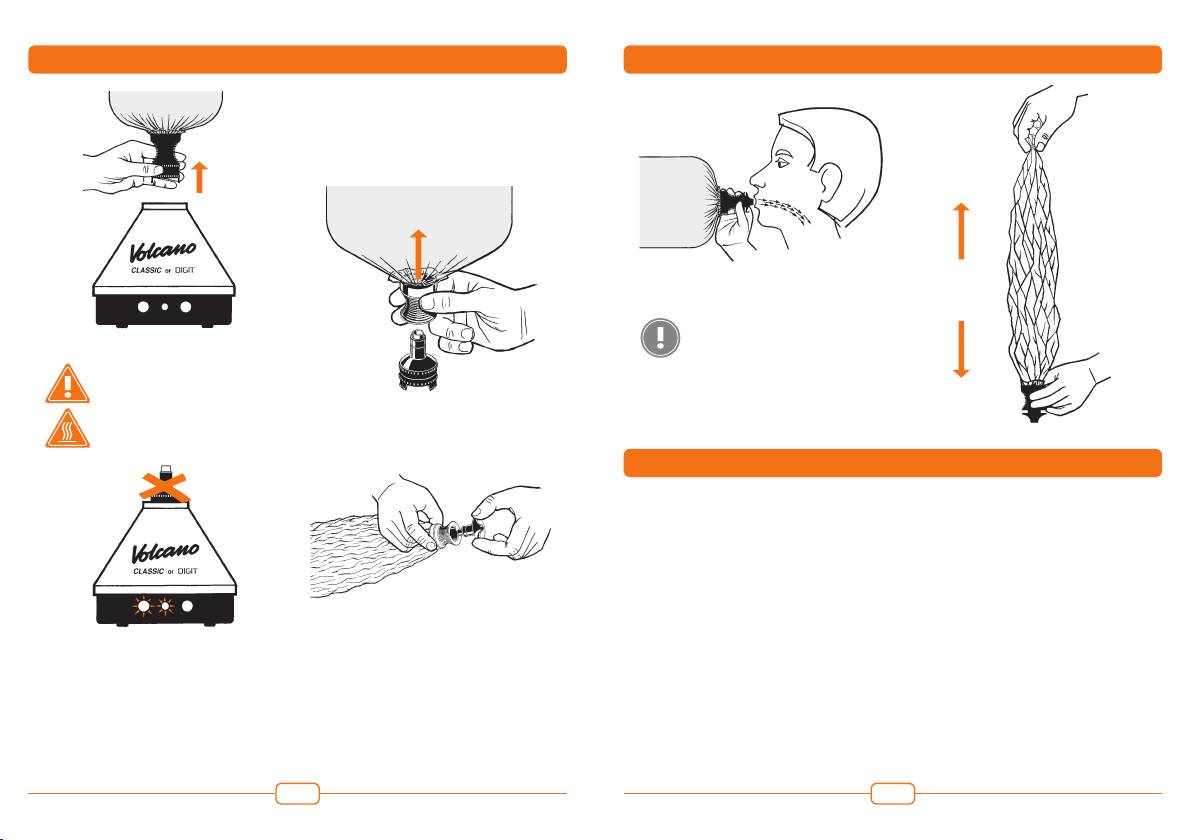 Volcano
CLASSIC or DIGIT

Volcano
CLASSIC or DIGIT