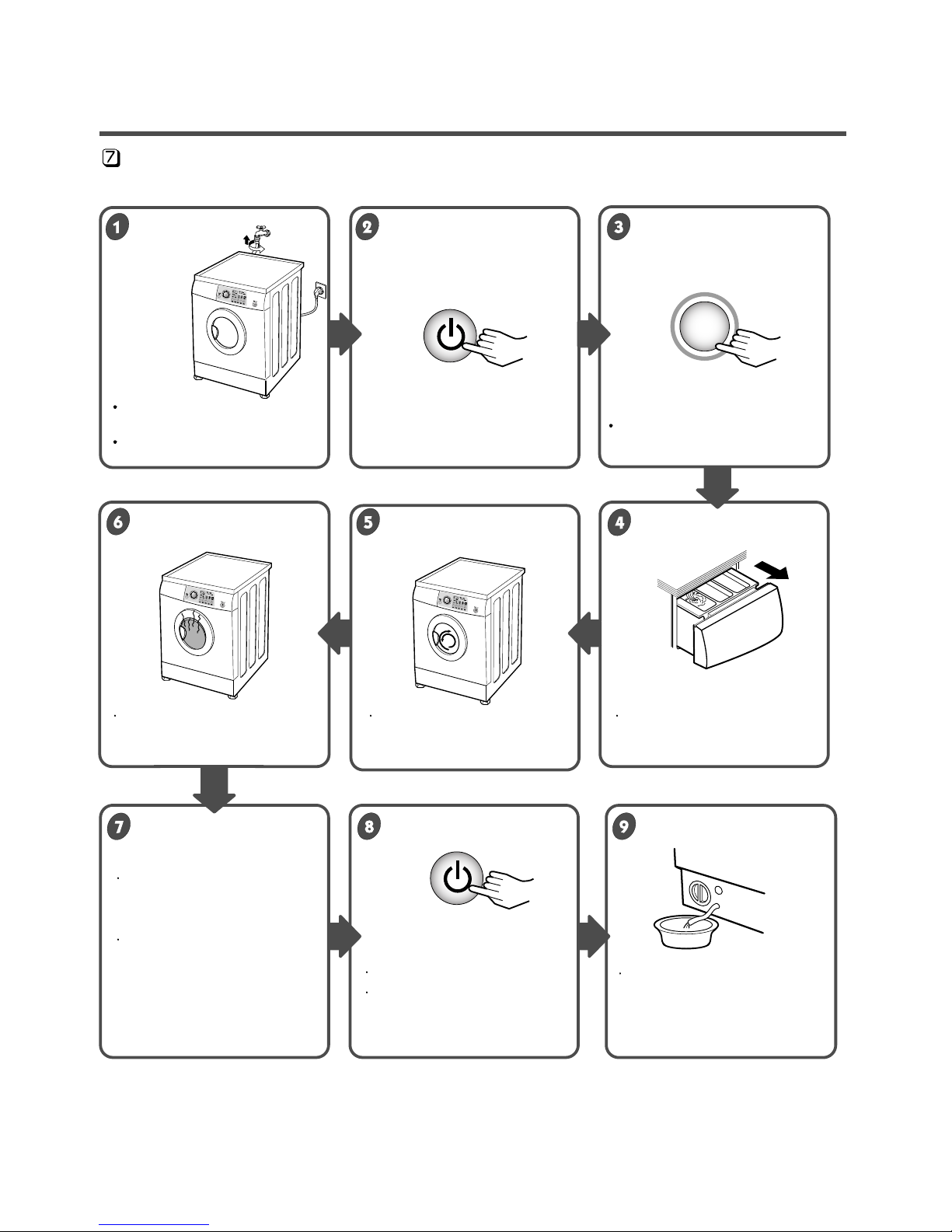 7

1

2

3

6

5

4

7

8

9