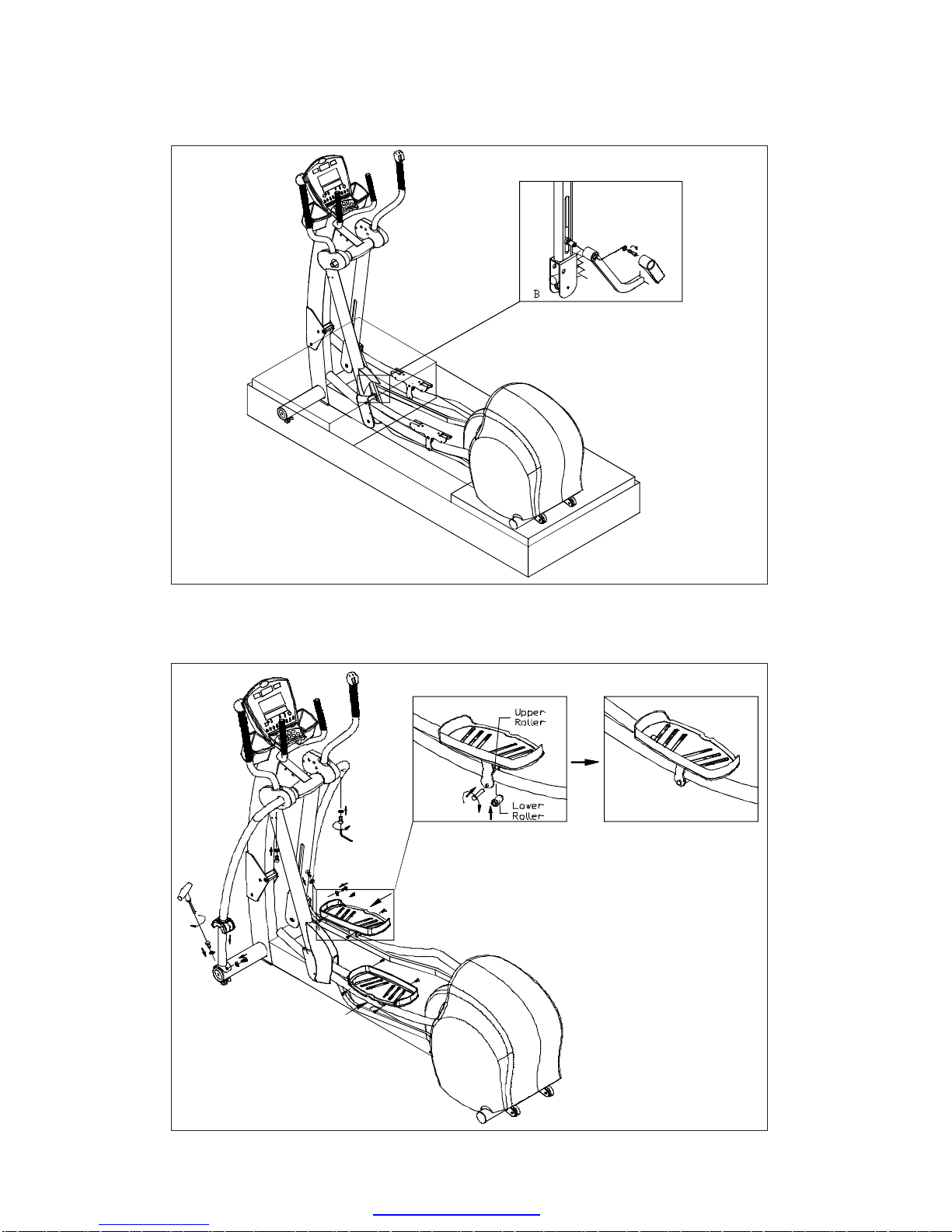 B

Upper Roller

Lower Roller