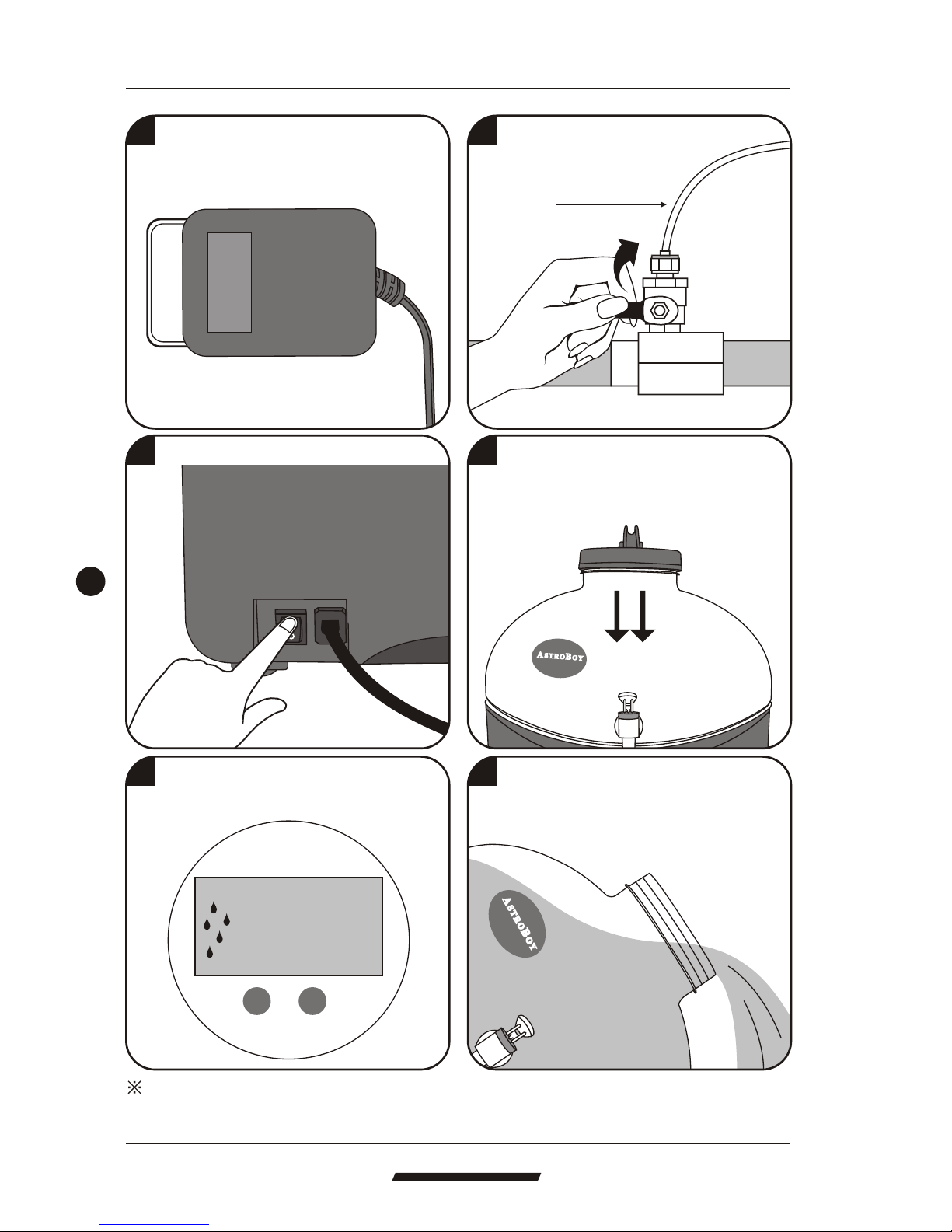 ASTROBOY

ASTROBOY

※