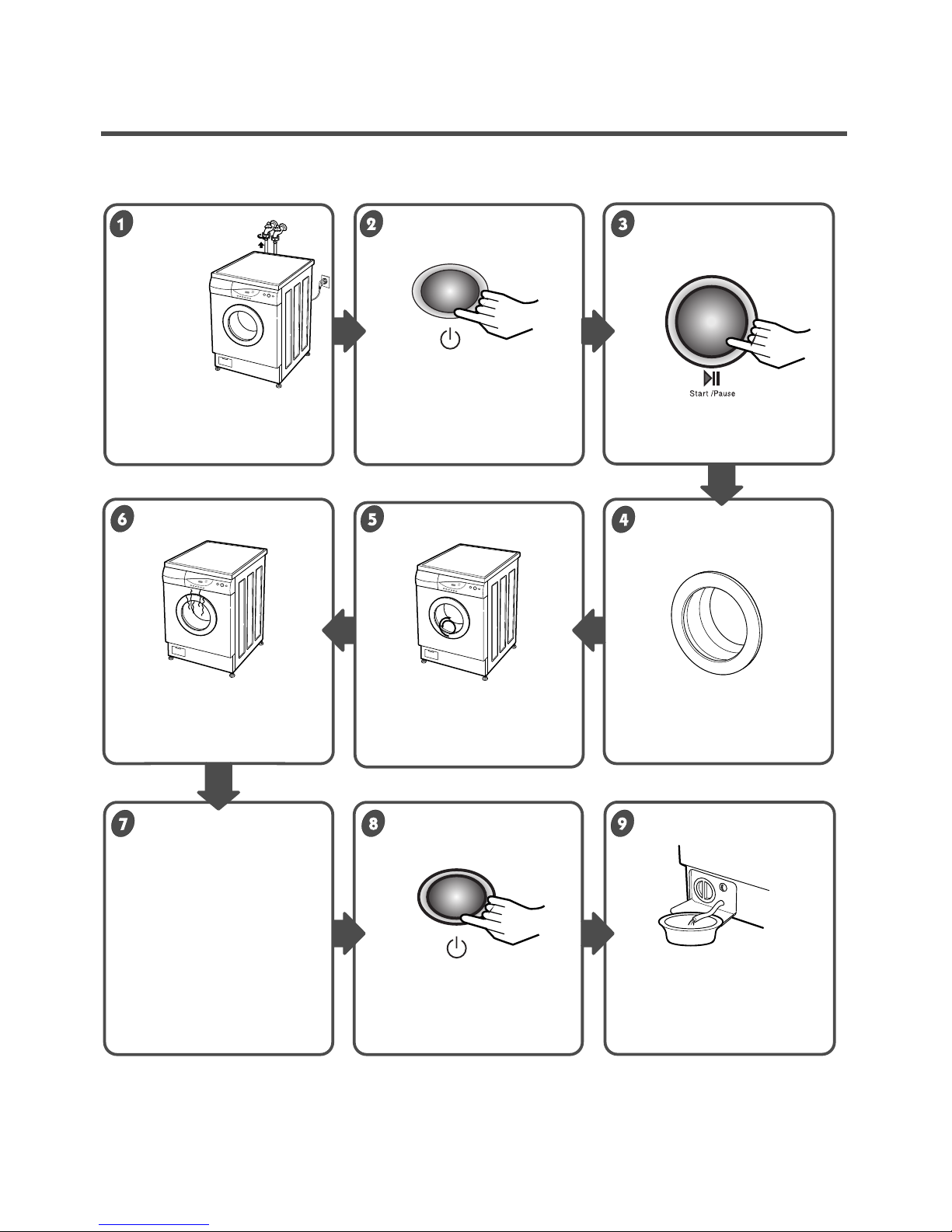 1

2

3

Start /Pause

6

5

4

7

8

9