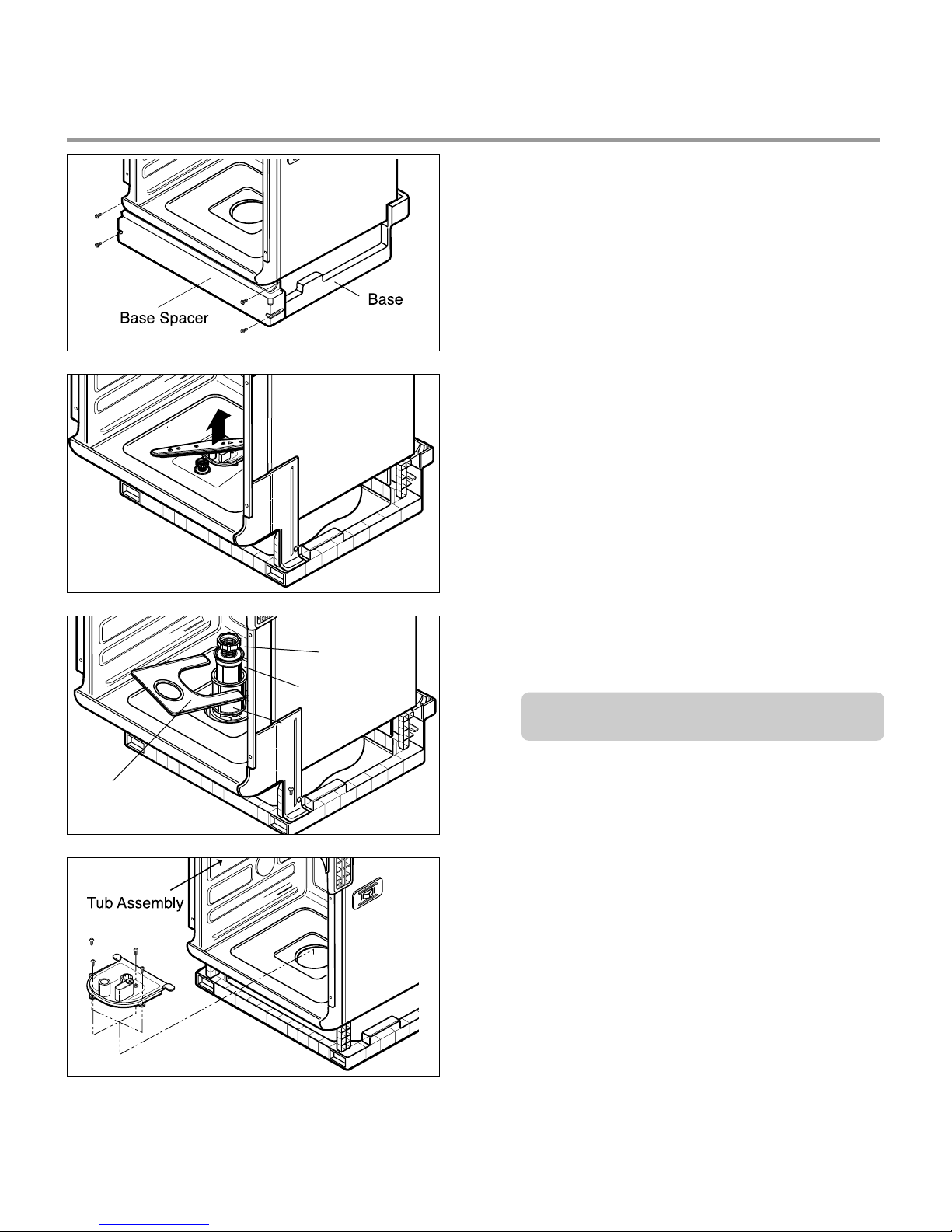 Base Spacer

Base

Tub Assembly