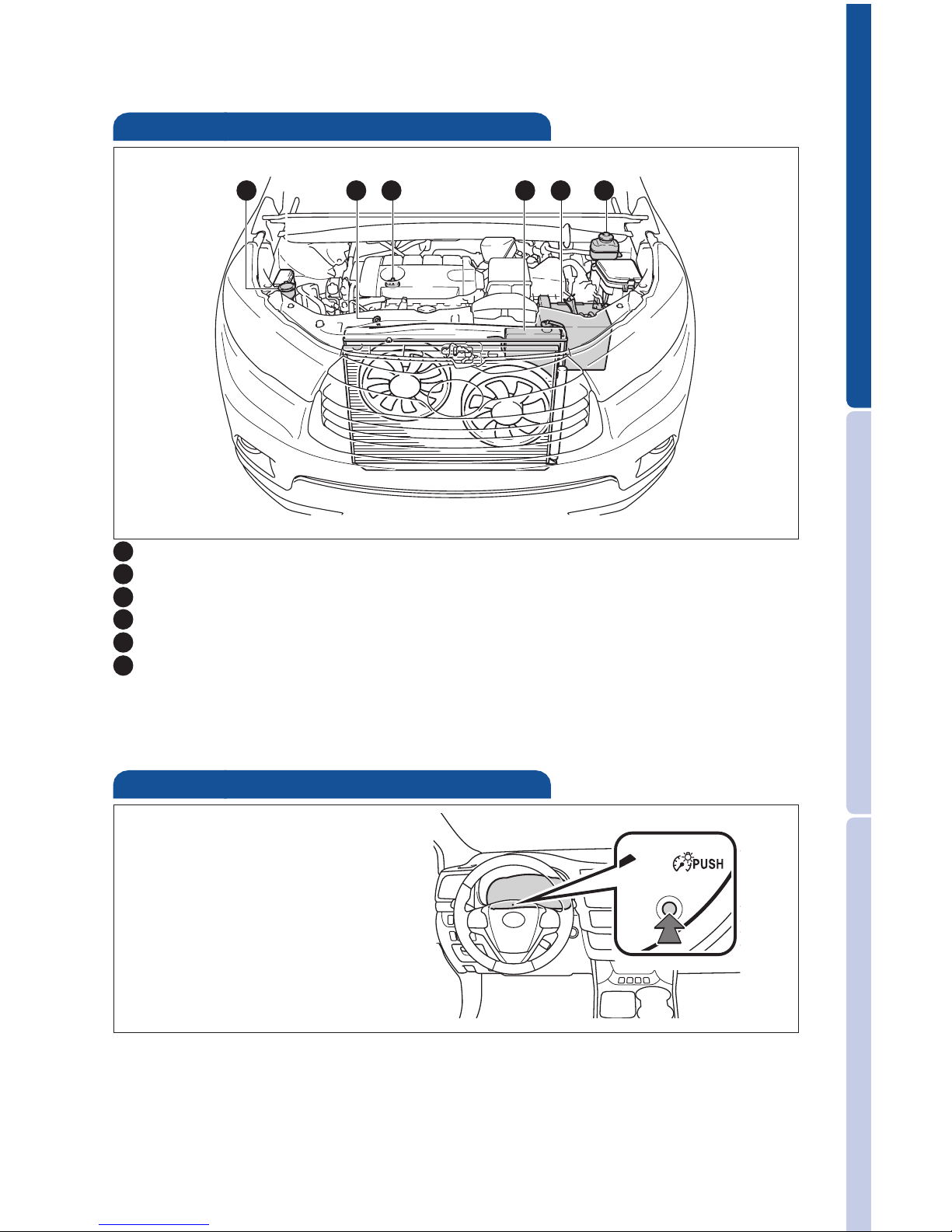 PUSH