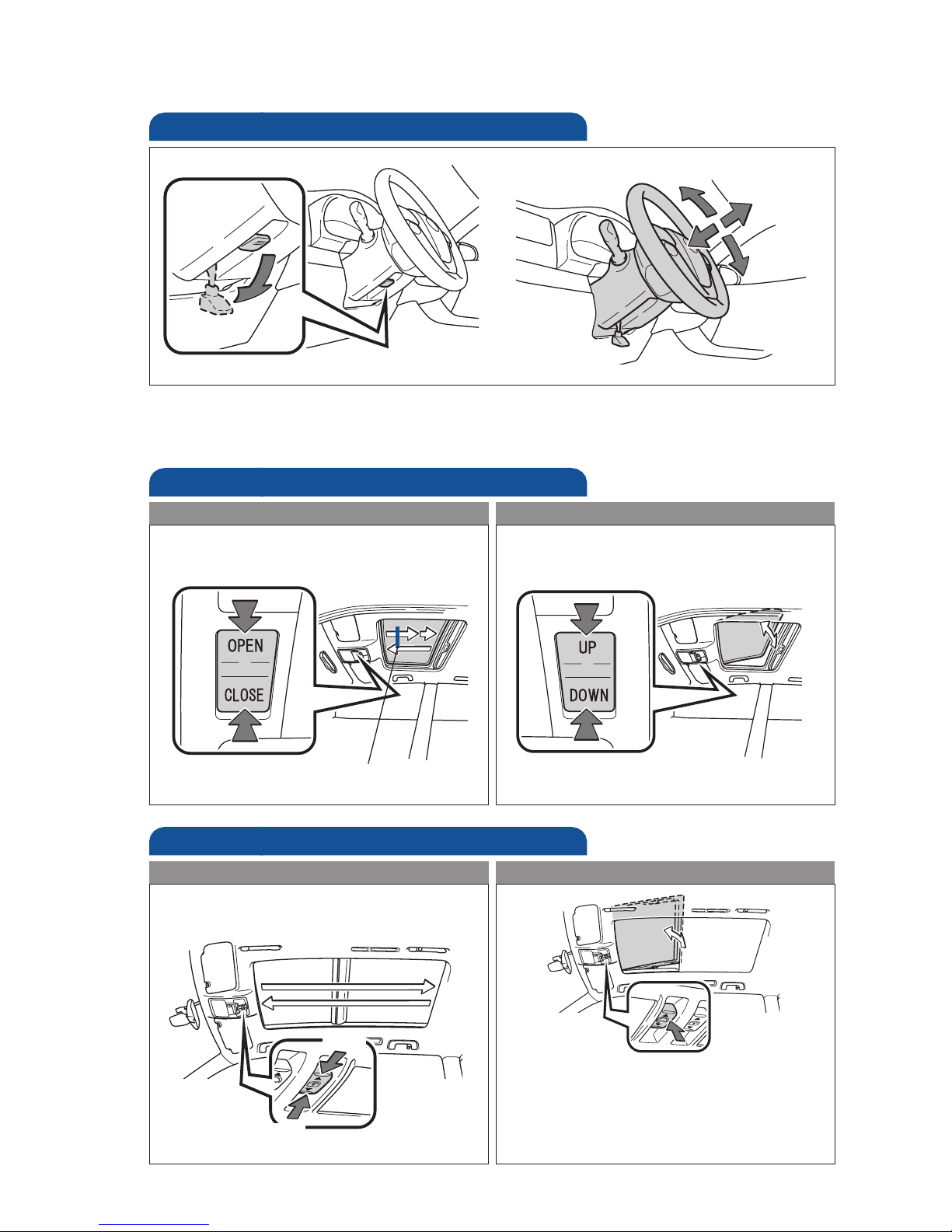 OPEN

CLOSE

UP

DOWN